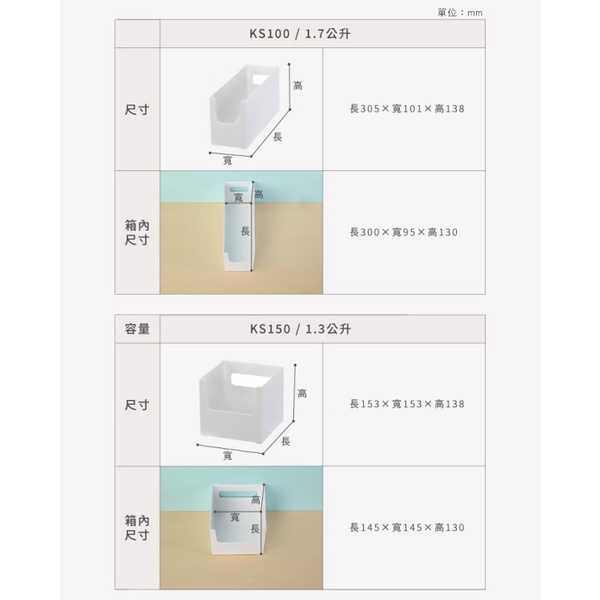 單位：mm

| | KS100 / 1.7公升 | |
|---|---|---|
| 尺寸 | 高 長 寬 | 長305×寬101×高138 |
| 箱內尺寸 | 寬 高 長 | 長300×寬95×高130 |

| 容量 | KS150 / 1.3公升 | |
|---|---|---|
| 尺寸 | 高 長 寬 | 長153×寬153×高138 |
| 箱內尺寸 | 高 寬 長 | 長145×寬145×高130 |