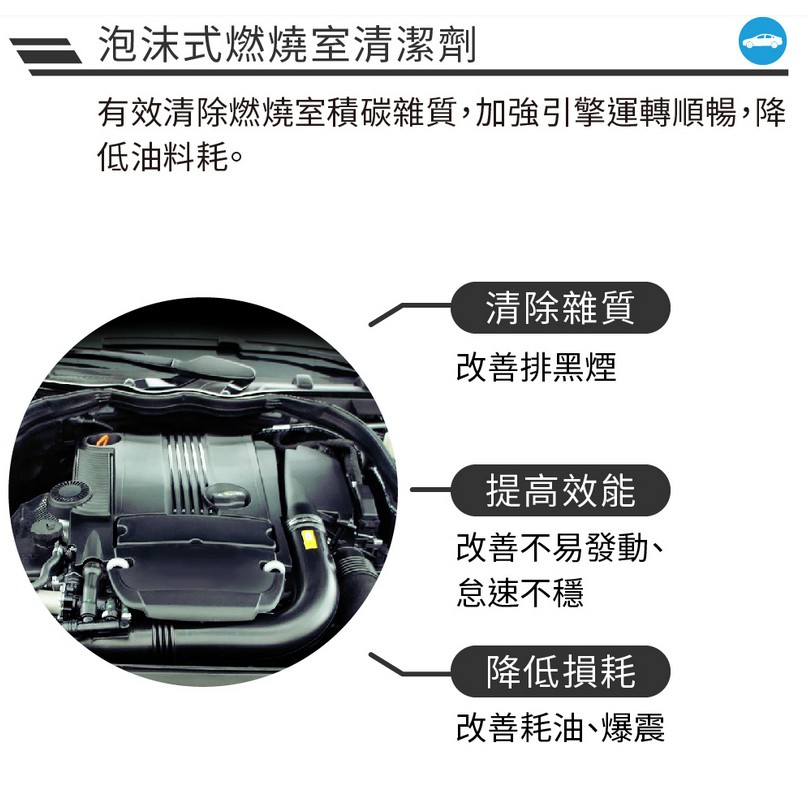 泡沫式燃燒室清潔劑

有效清除燃燒室積碳雜質，加強引擎運轉順暢，降低油料耗。

清除雜質

改善排黑煙

提高效能

改善不易發動、怠速不穩

降低損耗

改善耗油、爆震