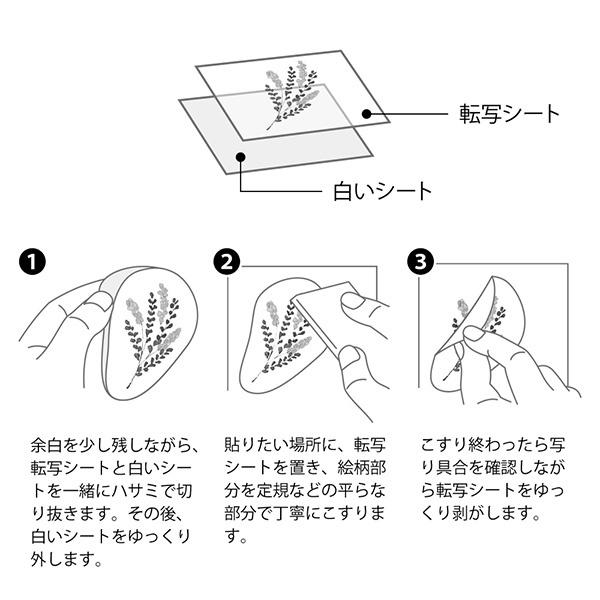 転写シート

白いシート

1
余白を少し残しながら、転写シートと白いシートを一緒にハサミで切り抜きます。その後、白いシートをゆっくり外します。

2
貼りたい場所に、転写シートを置き、絵柄部分を定規などの平らな部分で丁寧にこすります。

3
こすり終わったら写り具合を確認しながら転写シートをゆっくり剥がします。