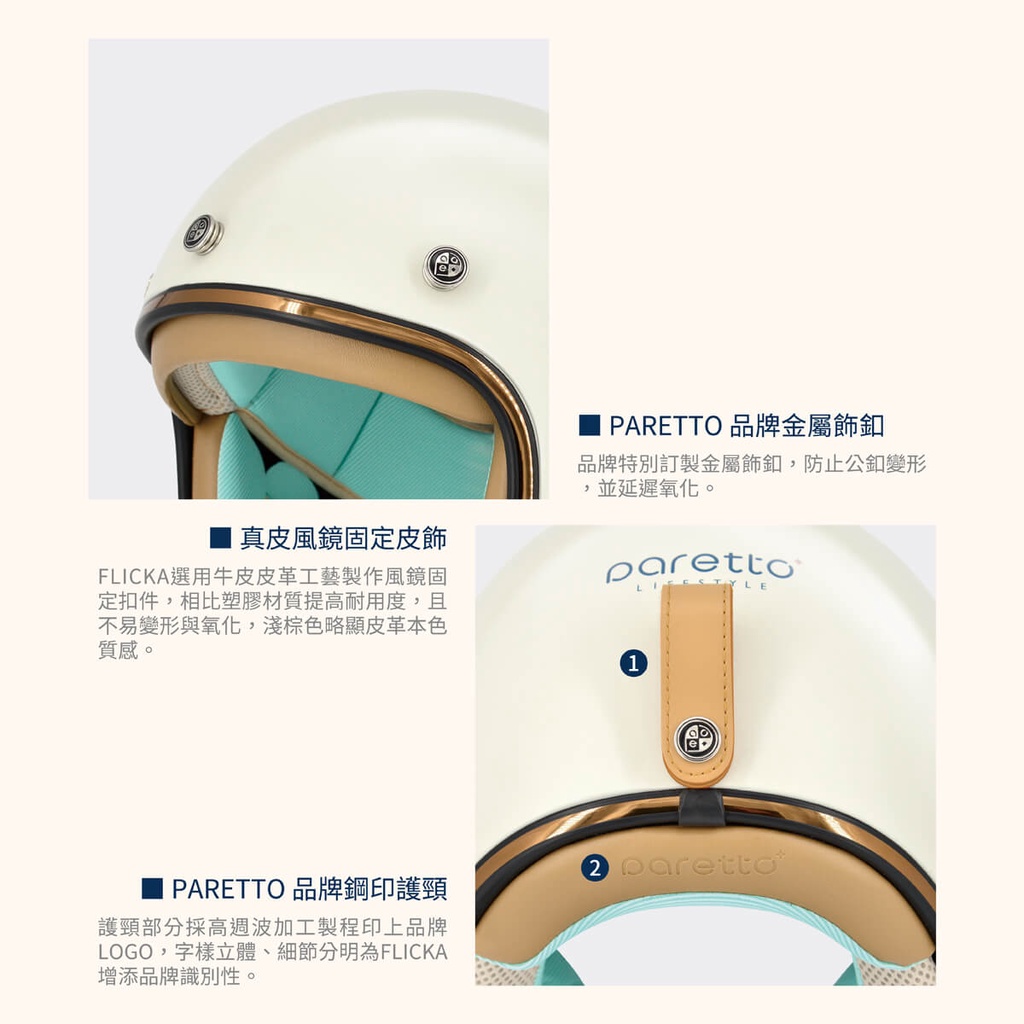 ■ PARETTO 品牌金屬飾釦

品牌特別訂製金屬飾釦，防止公釦變形，並延遲氧化。

■ 真皮風鏡固定皮飾

FLICKA選用牛皮皮革工藝製作風鏡固定扣件，相比塑膠材質提高耐用度，且不易變形與氧化，淺棕色略顯皮革本色質感。

paretto
LIFESTYLE

1

2

paretto

■ PARETTO 品牌鋼印護頸

護頸部分採高週波加工製程印上品牌LOGO，字樣立體、細節分明為FLICKA增添品牌識別性。