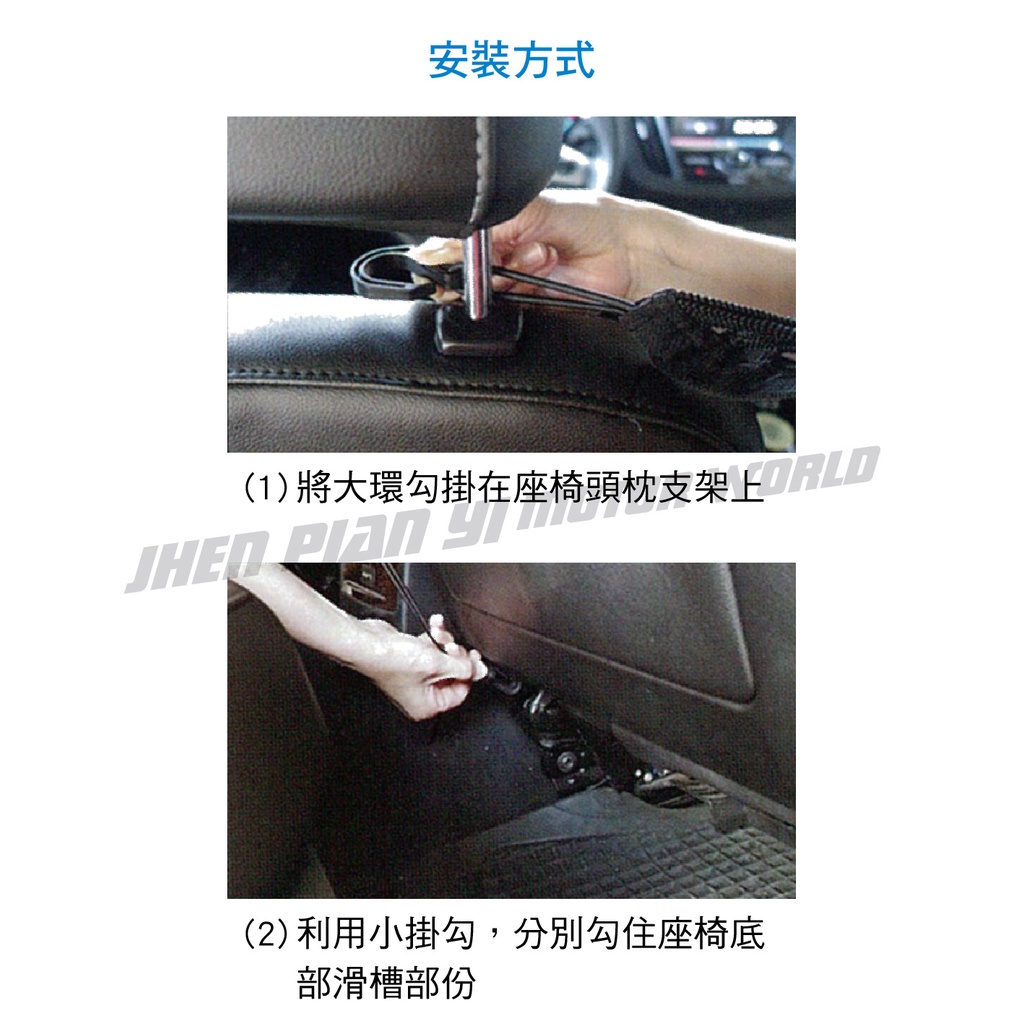 安裝方式

(1)將大環勾掛在座椅頭枕支架上

JHEN PIAN YI MOTOR WORLD

(2)利用小掛勾，分別勾住座椅底部滑槽部份