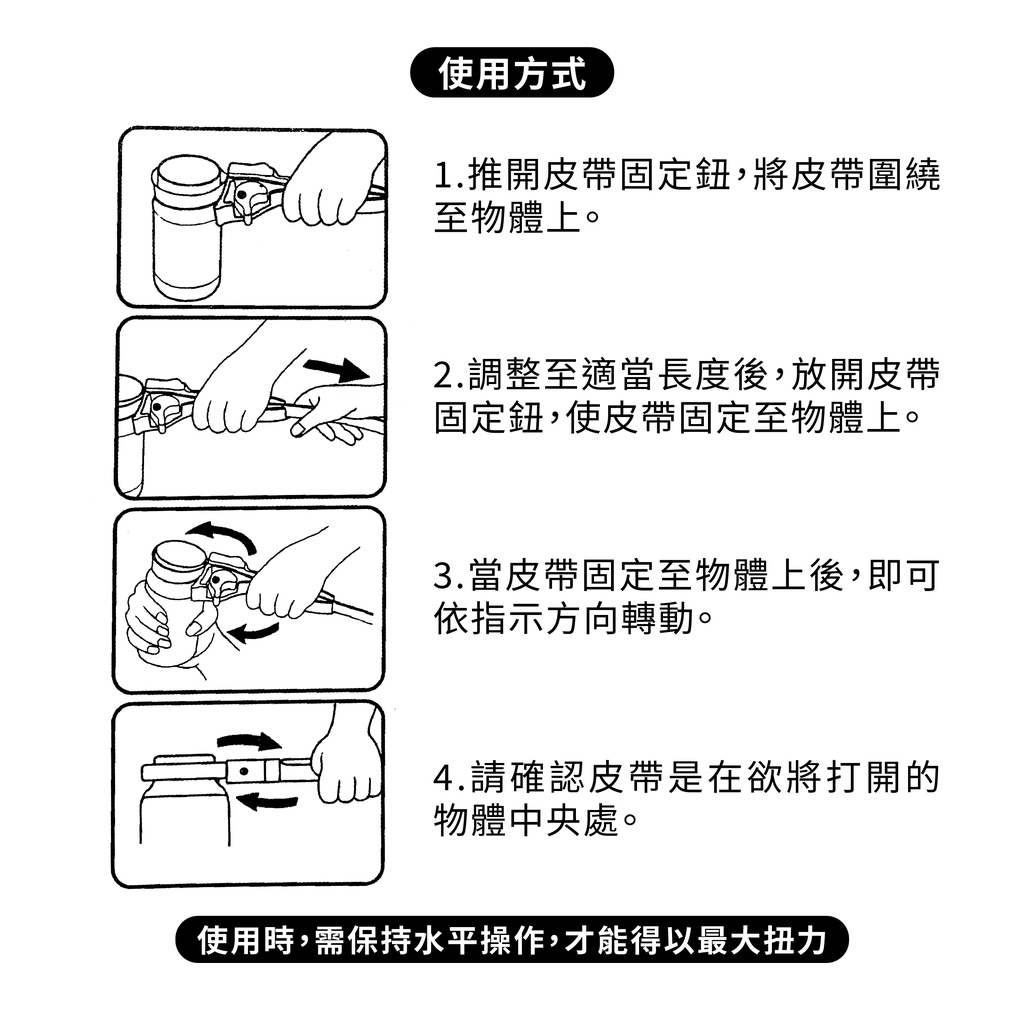 使用方式

1.推開皮帶固定鈕，將皮帶圍繞至物體上。

2.調整至適當長度後，放開皮帶固定鈕，使皮帶固定至物體上。

3.當皮帶固定至物體上後，即可依指示方向轉動。

4.請確認皮帶是在欲將打開的物體中央處。

使用時，需保持水平操作，才能得以最大扭力