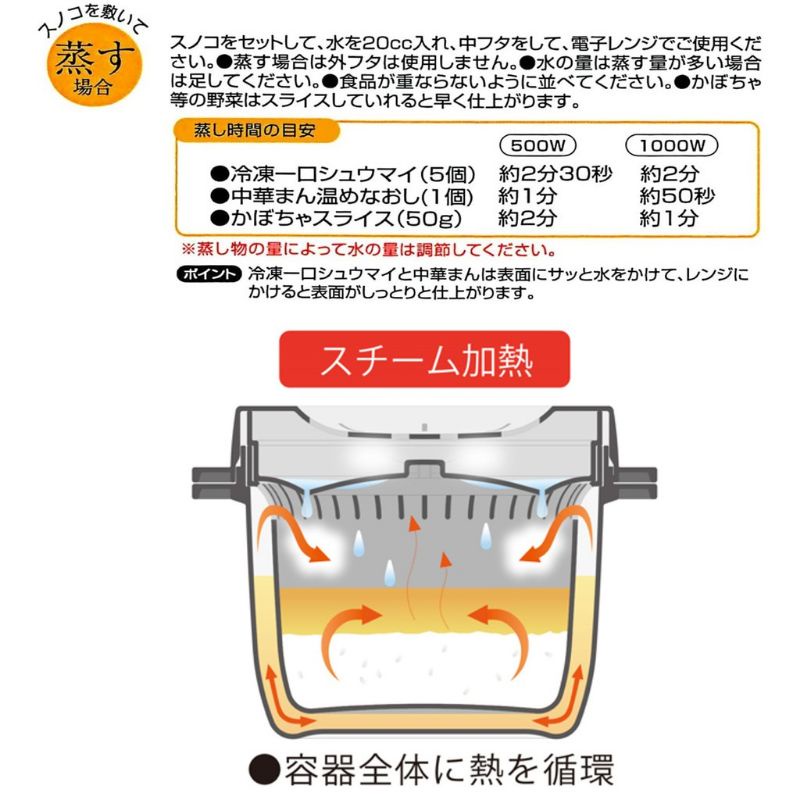 スノコを敷いて
蒸す
場合

スノコをセットして、水を20cc入れ、中フタをして、電子レンジでご使用ください。●蒸す場合は外フタは使用しません。●水の量は蒸す量が多い場合は足してください。●食品が重ならないように並べてください。●かぼちゃ等の野菜はスライスしていれると早く仕上がります。

蒸し時間の目安

| | 500W | 1000W |
|---|---|---|
| ●冷凍一口シュウマイ(5個) | 約2分30秒 | 約2分 |
| ●中華まん温めなおし(1個) | 約1分 | 約50秒 |
| ●かぼちゃスライス(50g) | 約2分 | 約1分 |

※蒸し物の量によって水の量は調節してください。

ポイント 冷凍一口シュウマイと中華まんは表面にサッと水をかけて、レンジにかけると表面がしっとりと仕上がります。

スチーム加熱

●容器全体に熱を循環