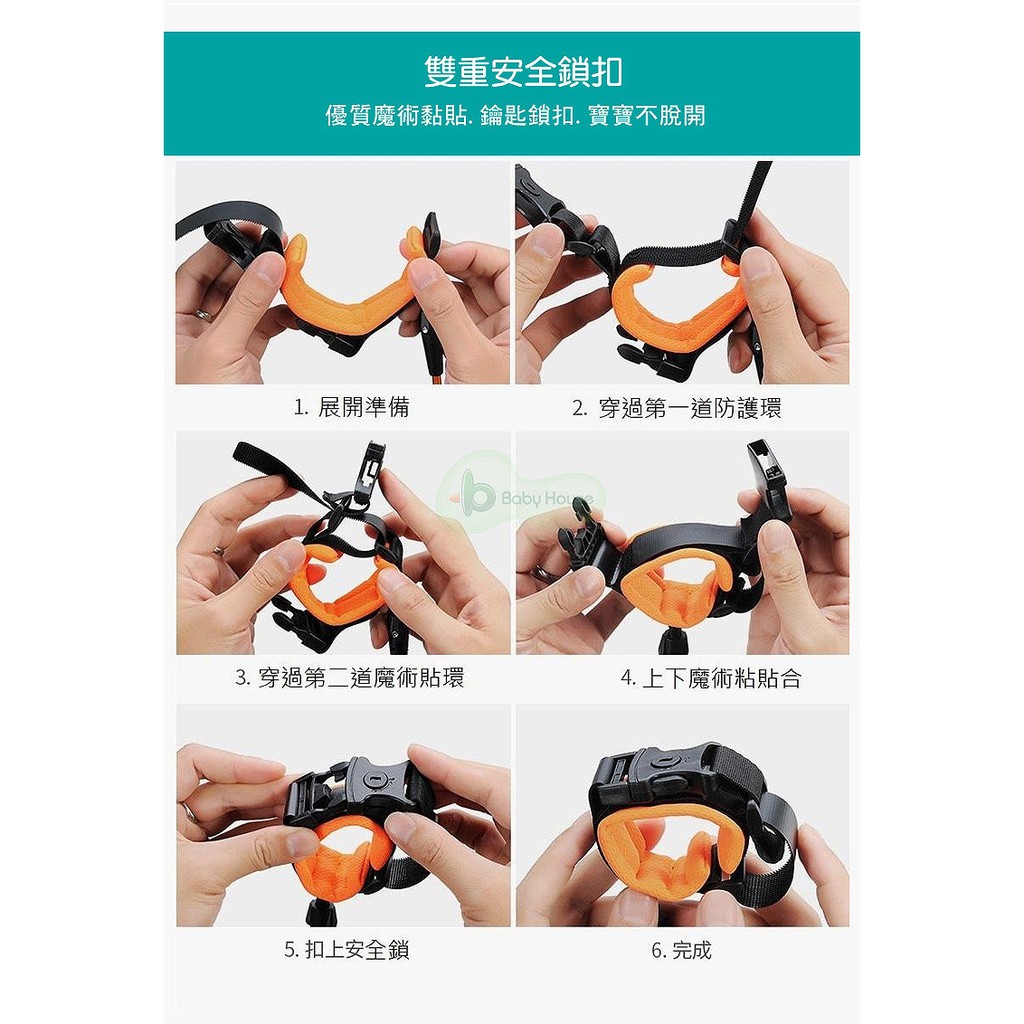 雙重安全鎖扣
優質魔術黏貼. 鑰匙鎖扣. 寶寶不脫開

1. 展開準備

2. 穿過第一道防護環

Baby House

3. 穿過第二道魔術貼環

4. 上下魔術粘貼合

5. 扣上安全鎖

6. 完成