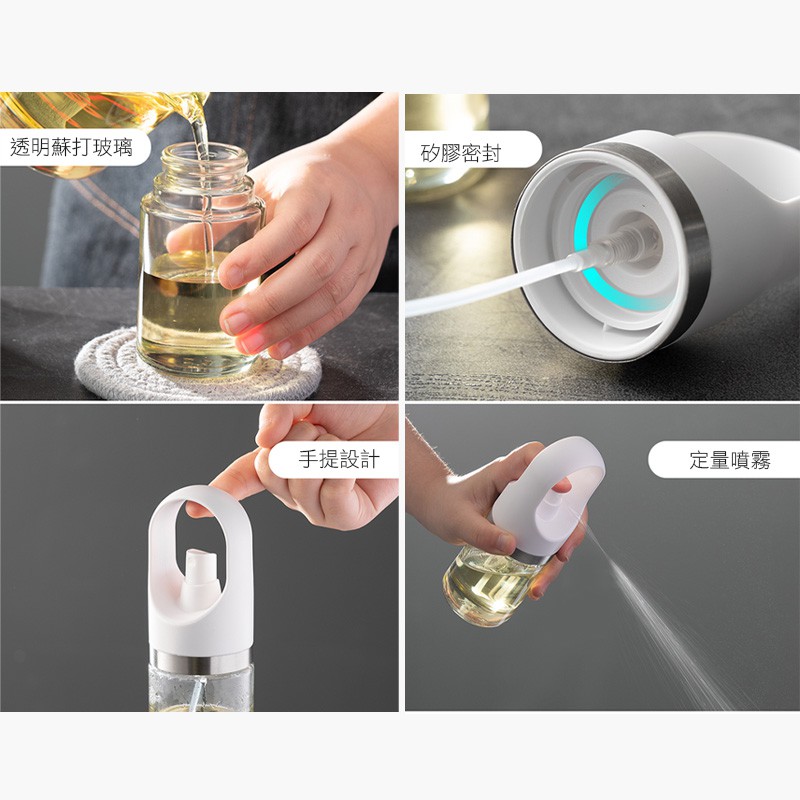 透明蘇打玻璃

矽膠密封

手提設計

定量噴霧