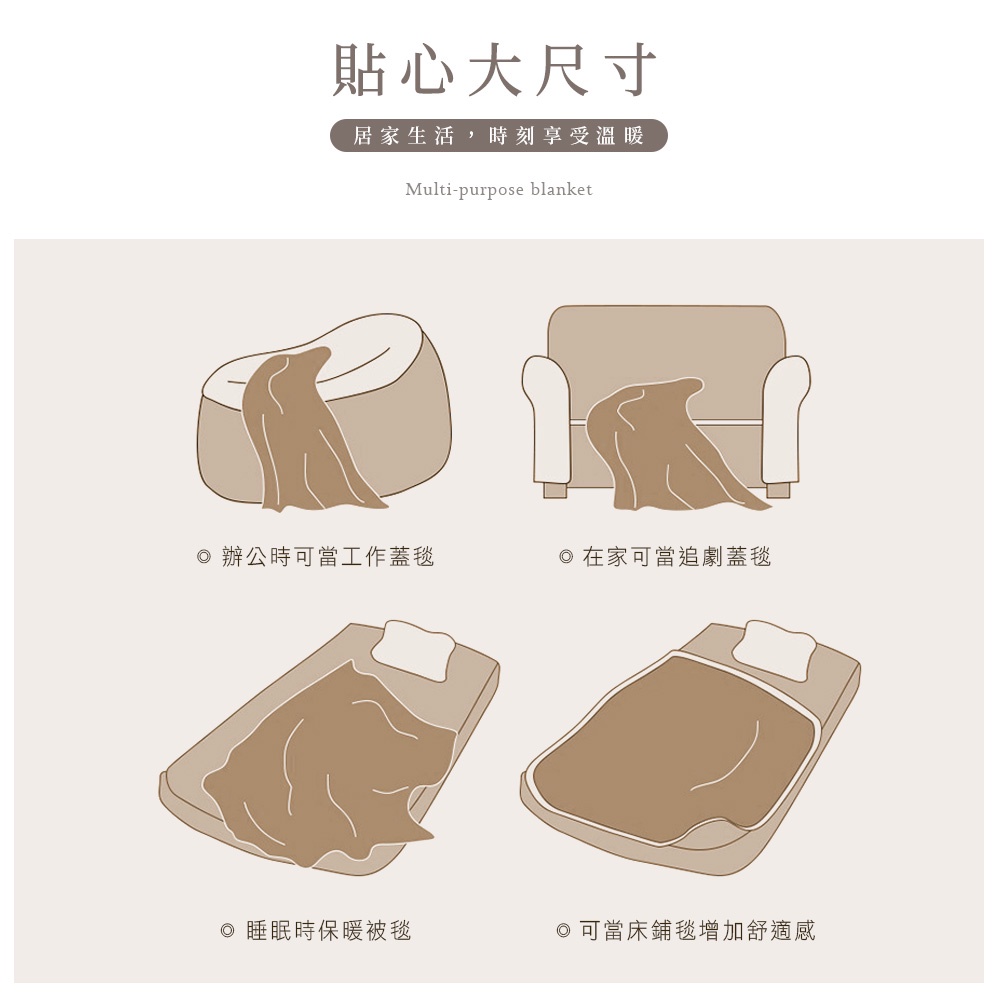 貼心大尺寸

居家生活，時刻享受溫暖

Multi-purpose blanket

◎ 辦公時可當工作蓋毯

◎ 在家可當追劇蓋毯

◎ 睡眠時保暖被毯

◎ 可當床鋪毯增加舒適感