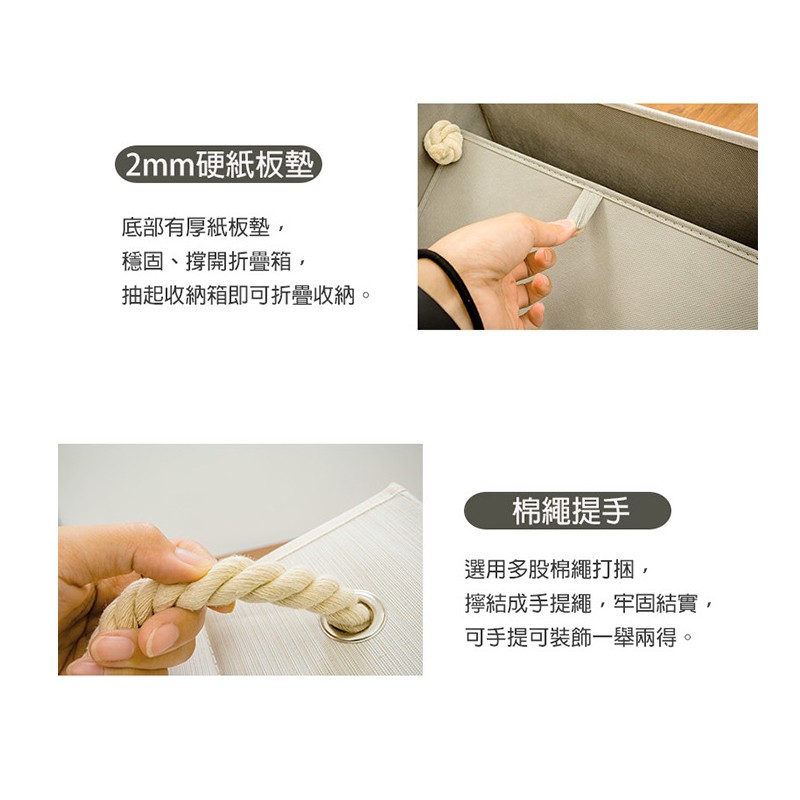 2mm硬紙板墊

底部有厚紙板墊，
穩固、撐開折疊箱，
抽起收納箱即可折疊收納。

棉繩提手

選用多股棉繩打捆，
擰結成手提繩，牢固結實，
可手提可裝飾一舉兩得。