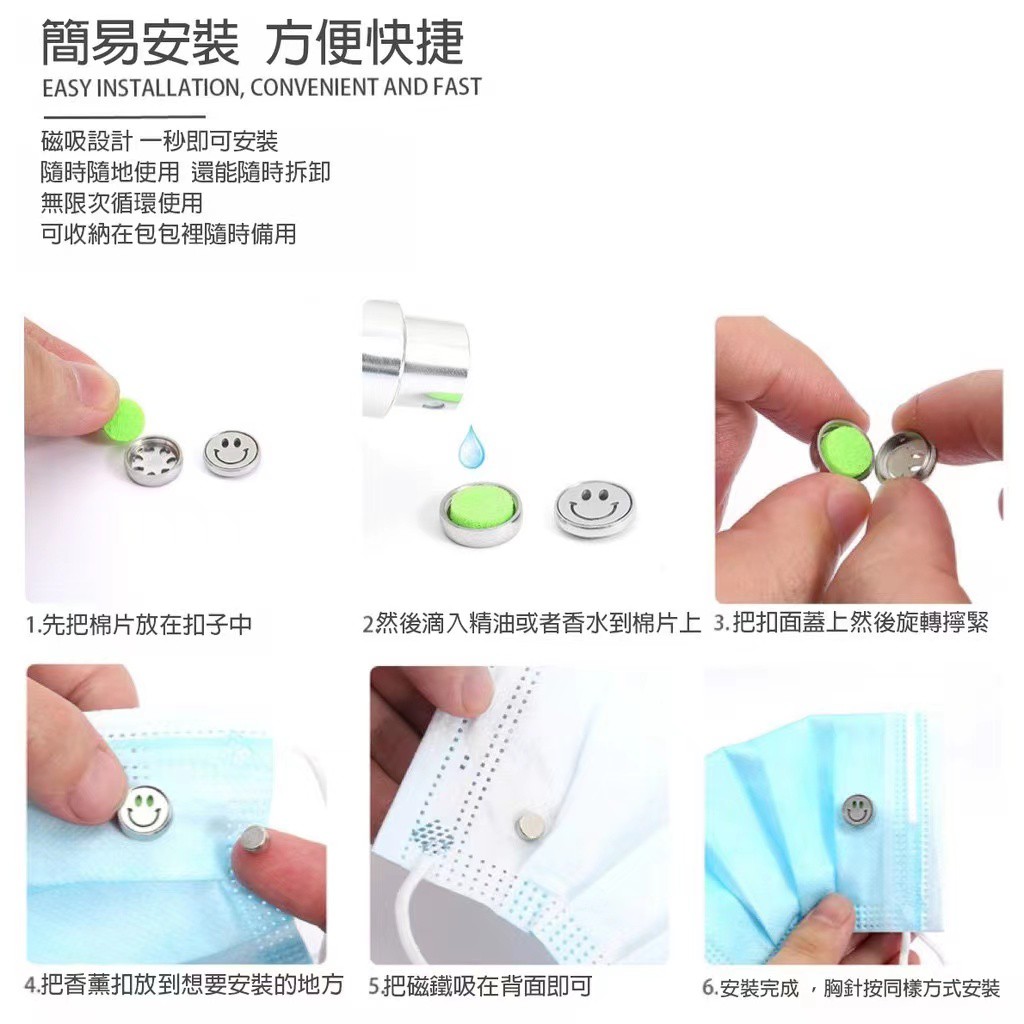 簡易安裝 方便快捷
EASY INSTALLATION, CONVENIENT AND FAST

磁吸設計 一秒即可安裝
隨時隨地使用 還能隨時拆卸
無限次循環使用
可收納在包包裡隨時備用

1.先把棉片放在扣子中

2然後滴入精油或者香水到棉片上

3.把扣面蓋上然後旋轉擰緊

4.把香薰扣放到想要安裝的地方

5把磁鐵吸在背面即可

6.安裝完成 ，胸針按同樣方式安裝