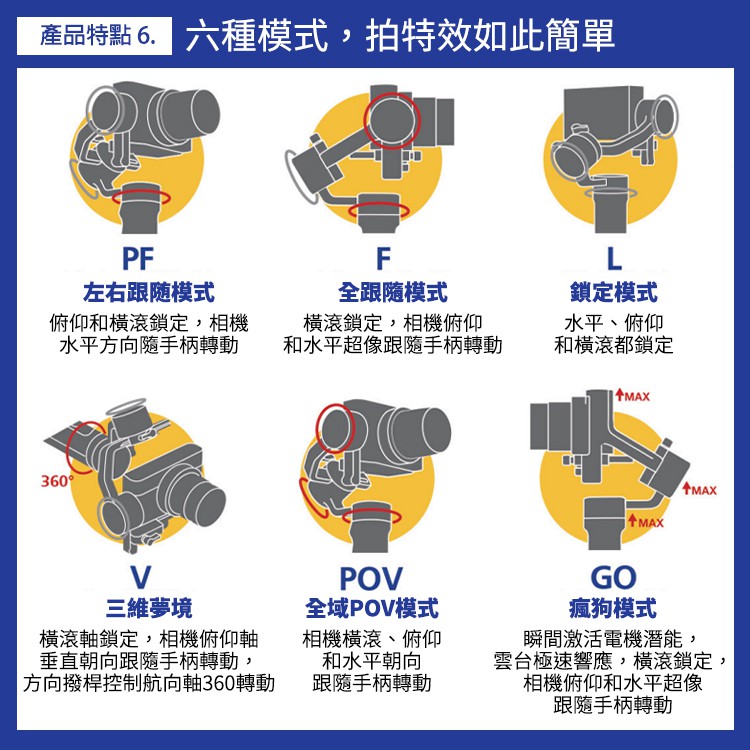 產品特點 6.
六種模式，拍特效如此簡單

PF
左右跟隨模式
俯仰和橫滾鎖定，相機水平方向隨手柄轉動

F
全跟隨模式
橫滾鎖定，相機俯仰和水平超像跟隨手柄轉動

L
鎖定模式
水平、俯仰和橫滾都鎖定

360°
V
三維夢境
橫滾軸鎖定，相機俯仰軸垂直朝向跟隨手柄轉動，方向撥桿控制航向軸360轉動

POV
全域POV模式
相機橫滾、俯仰和水平朝向跟隨手柄轉動

MAX
MAX
MAX
GO
瘋狗模式
瞬間激活電機潛能，雲台極速響應，橫滾鎖定，相機俯仰和水平超像跟隨手柄轉動