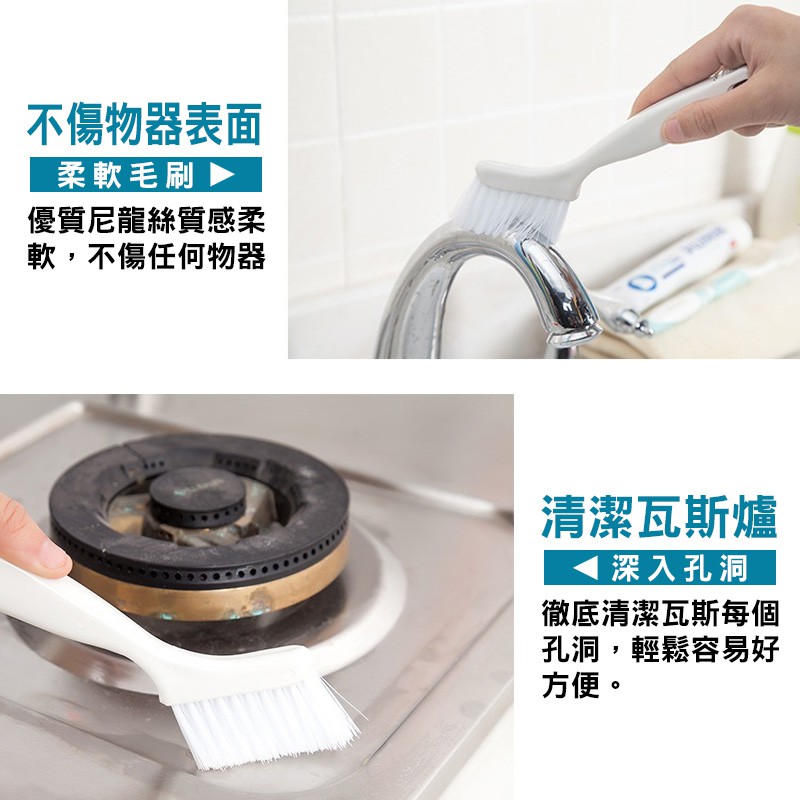 不傷物器表面

柔軟毛刷 ▶

優質尼龍絲質感柔軟，不傷任何物器

清潔瓦斯爐

◀ 深入孔洞

徹底清潔瓦斯每個孔洞，輕鬆容易好方便。