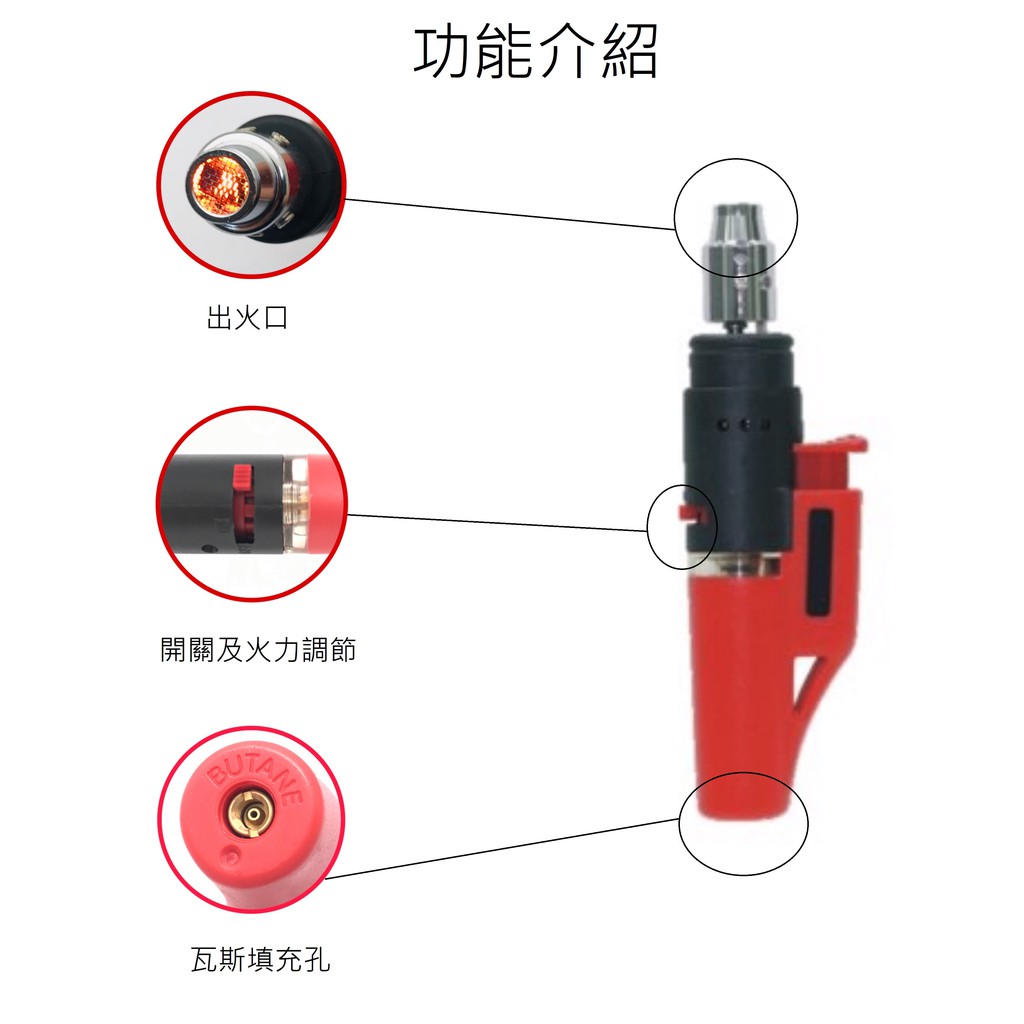 功能介紹

出火口

開關及火力調節

BUTANE

瓦斯填充孔