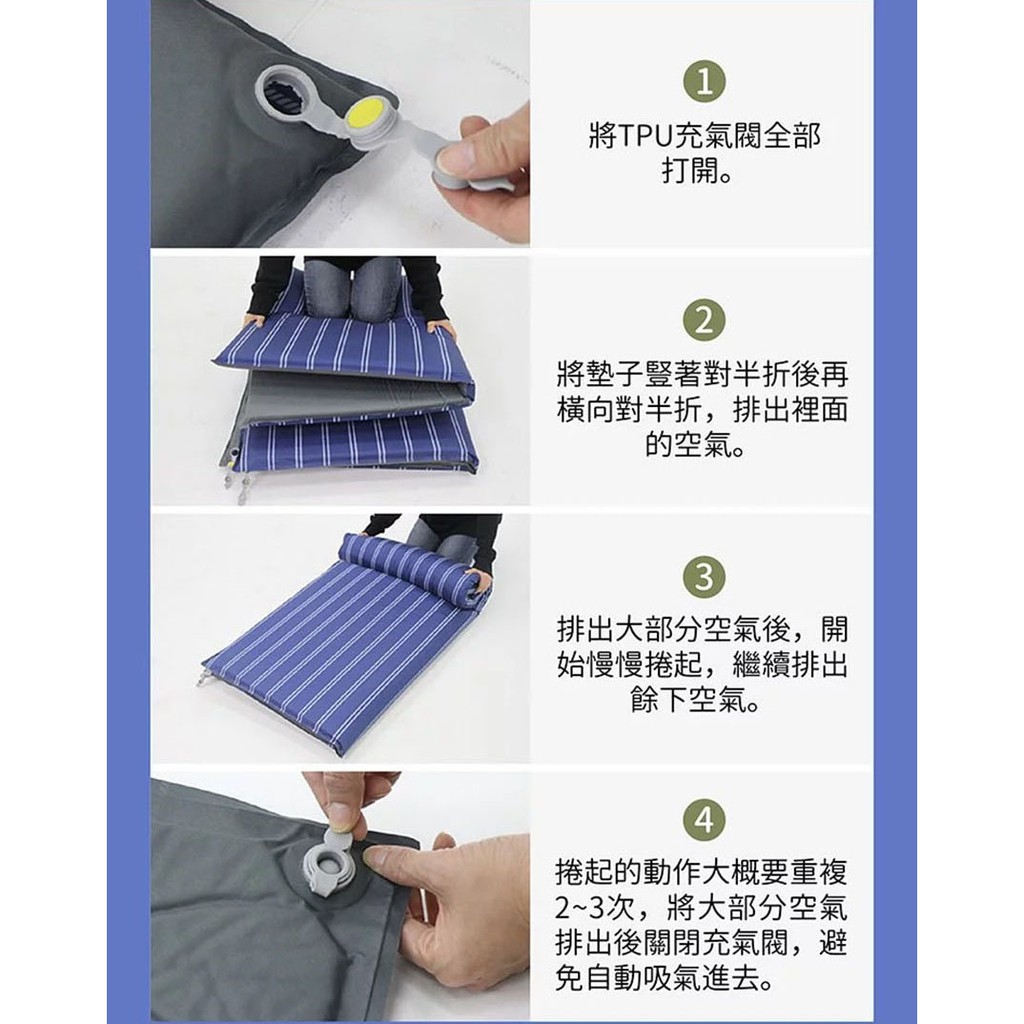 1

將TPU充氣閥全部打開。

2

將墊子豎著對半折後再橫向對半折，排出裡面的空氣。

3

排出大部分空氣後，開始慢慢捲起，繼續排出餘下空氣。

4

捲起的動作大概要重複2~3次，將大部分空氣排出後關閉充氣閥，避免自動吸氣進去。