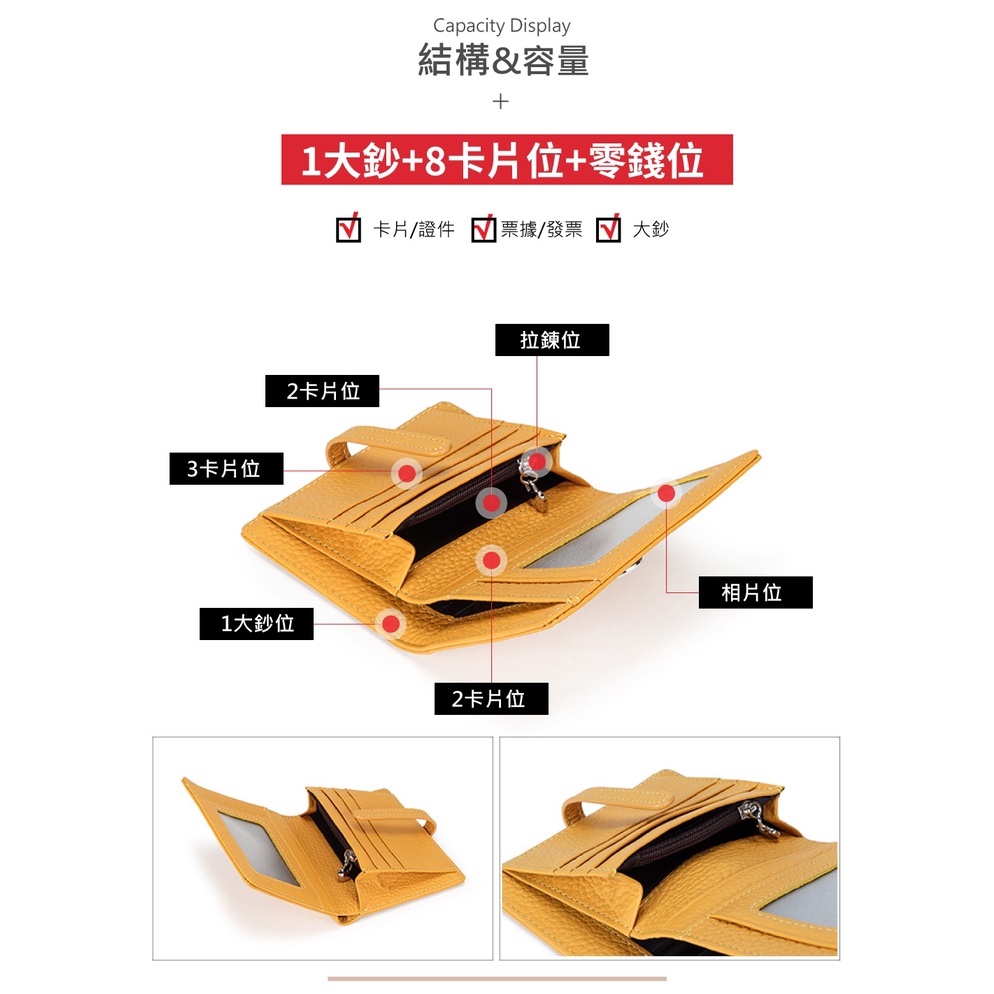 Capacity Display
結構&容量
+

1大鈔+8卡片位+零錢位

卡片/證件 票據/發票 大鈔

拉鍊位

2卡片位

3卡片位

相片位

1大鈔位

2卡片位