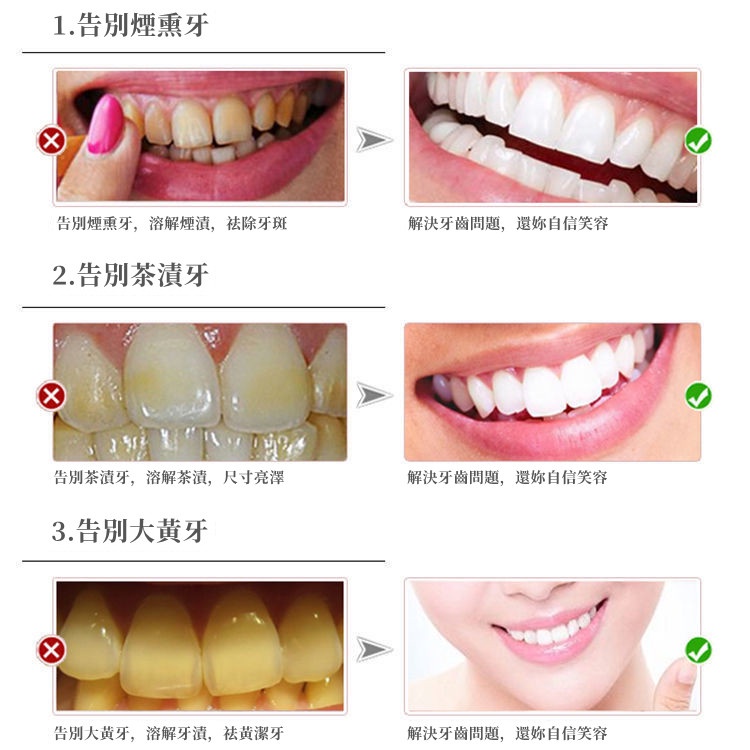 1.告別煙熏牙

告別煙熏牙，溶解煙漬，祛除牙斑

解決牙齒問題，還妳自信笑容

2.告別茶漬牙

告別茶漬牙，溶解茶漬，尺寸亮澤

解決牙齒問題，還妳自信笑容

3.告別大黃牙

告別大黃牙，溶解牙漬，祛黃潔牙

解決牙齒問題，還妳自信笑容