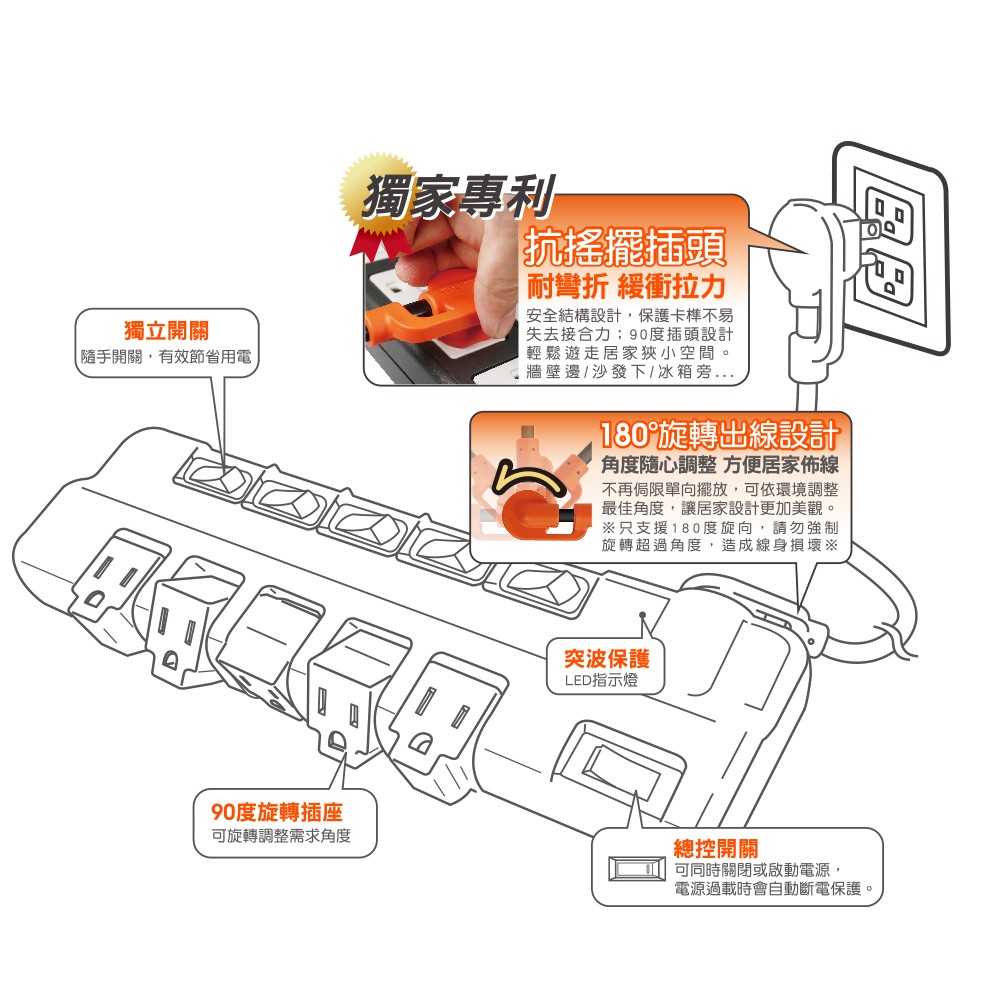 獨家專利

抗搖擺插頭
耐彎折 緩衝拉力
安全結構設計，保護卡榫不易失去接合力；90度插頭設計輕鬆遊走居家狹小空間。牆壁邊/沙發下/冰箱旁...

獨立開關
隨手開關，有效節省用電

180°旋轉出線設計
角度隨心調整 方便居家佈線
不再侷限單向擺放，可依環境調整最佳角度，讓居家設計更加美觀。
※只支援180度旋向，請勿強制旋轉超過角度，造成線身損壞※

突波保護
LED指示燈

90度旋轉插座
可旋轉調整需求角度

總控開關
可同時關閉或啟動電源，電源過載時會自動斷電保護。