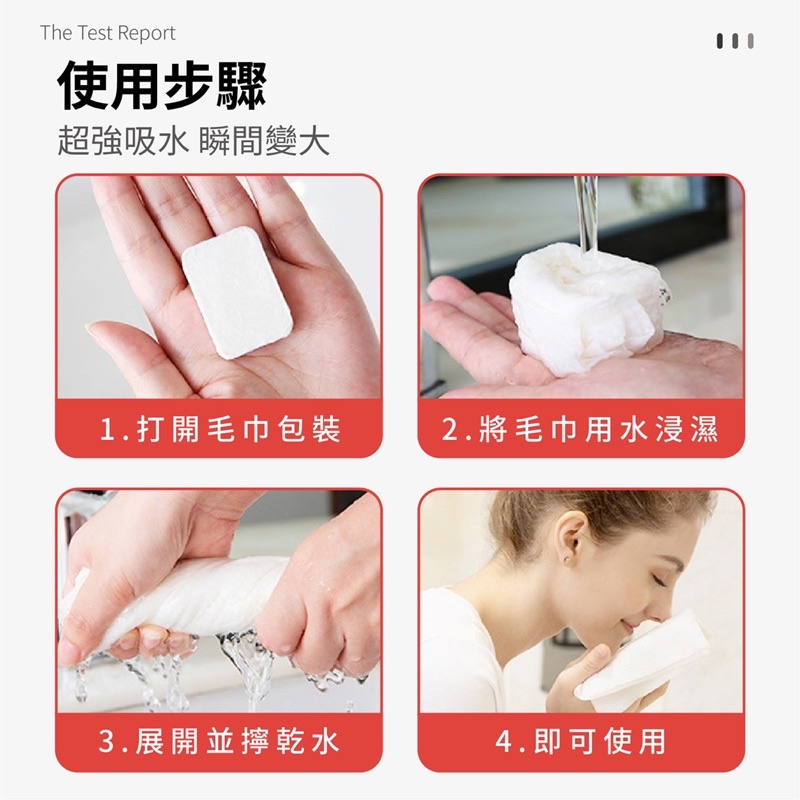 The Test Report

使用步驟

超強吸水 瞬間變大

1.打開毛巾包裝

2.將毛巾用水浸濕

3.展開並擰乾水

4.即可使用