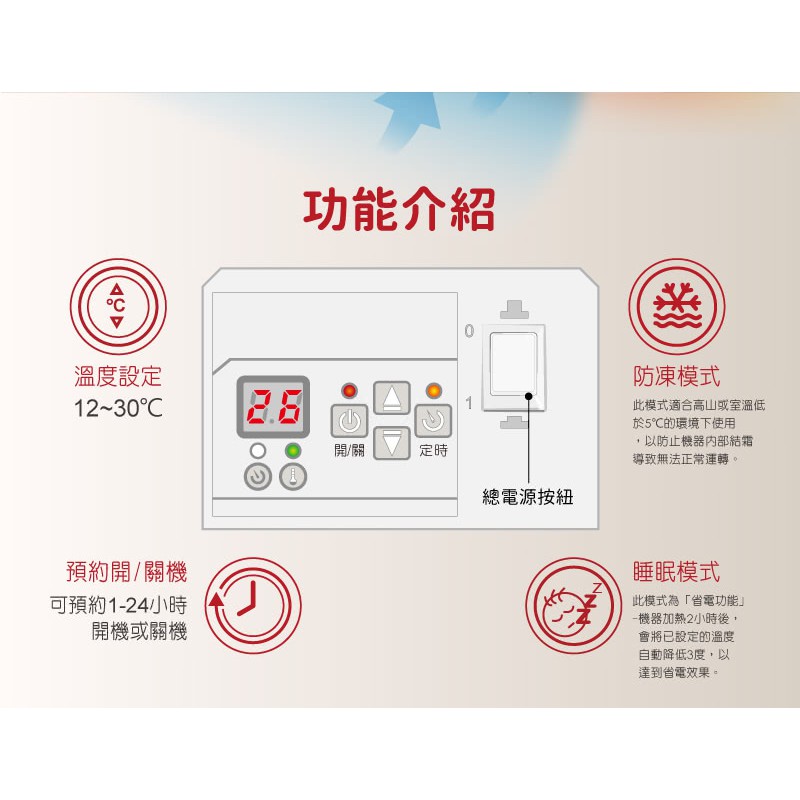 功能介紹

℃

溫度設定
12~30℃

26

開/關

定時

0
1

總電源按紐

防凍模式
此模式適合高山或室溫低於5℃的環境下使用，以防止機器內部結霜導致無法正常運轉。

預約開/關機
可預約1-24小時開機或關機

睡眠模式
此模式為「省電功能」-機器加熱2小時後，會將已設定的溫度自動降低3度，以達到省電效果。