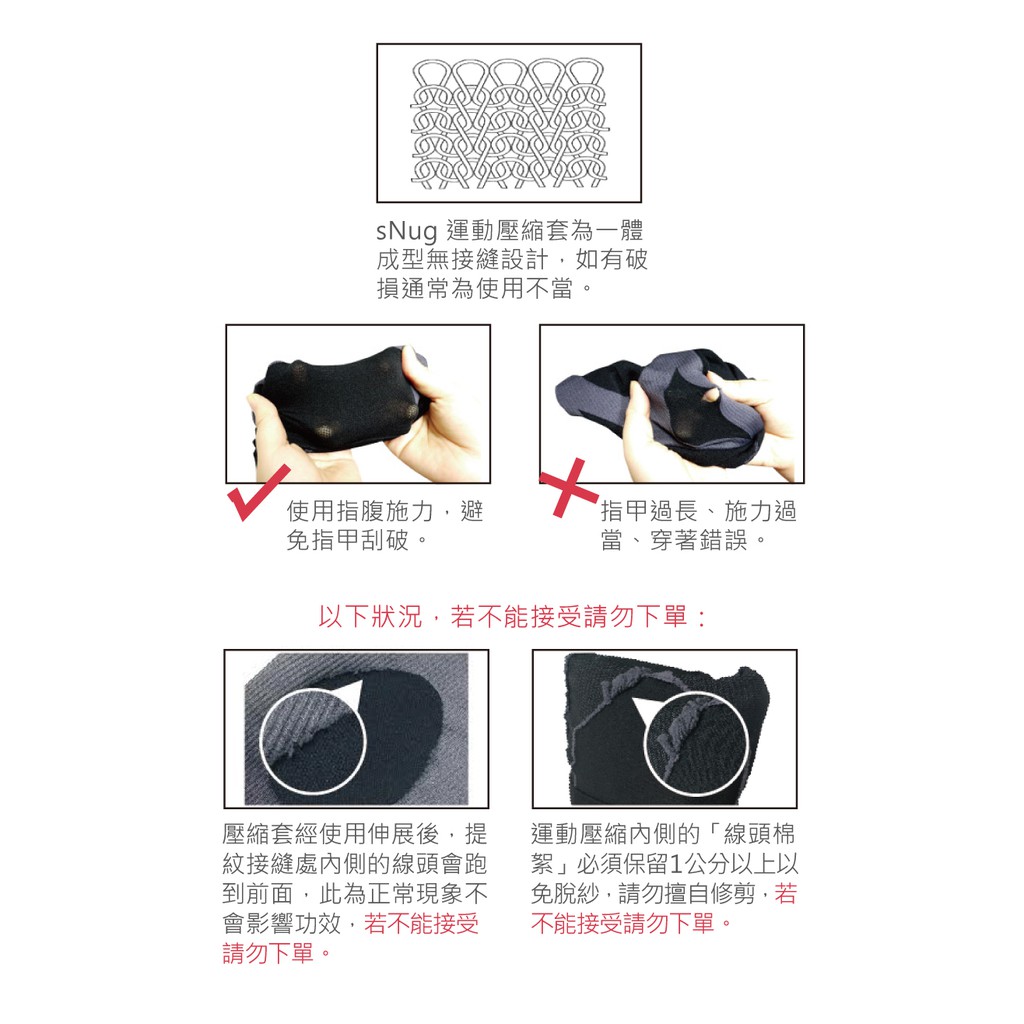 sNug 運動壓縮套為一體成型無接縫設計，如有破損通常為使用不當。

使用指腹施力，避免指甲刮破。

指甲過長、施力過當、穿著錯誤。

以下狀況，若不能接受請勿下單：

壓縮套經使用伸展後，提紋接縫處內側的線頭會跑到前面，此為正常現象不會影響功效，若不能接受請勿下單。

運動壓縮內側的「線頭棉絮」必須保留1公分以上以免脫紗，請勿擅自修剪，若不能接受請勿下單。