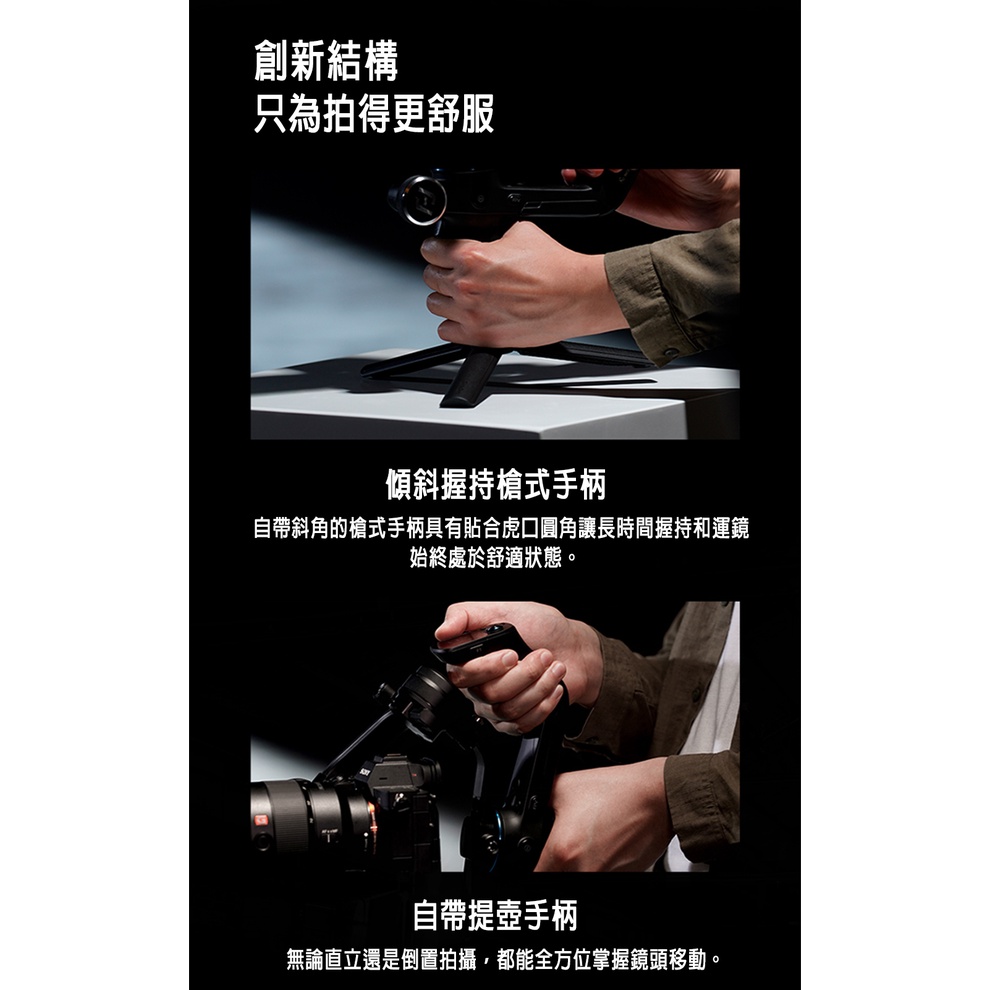 創新結構
只為拍得更舒服

傾斜握持槍式手柄

自帶斜角的槍式手柄具有貼合虎口圓角讓長時間握持和運鏡始終處於舒適狀態。

自帶提壺手柄

無論直立還是倒置拍攝，都能全方位掌握鏡頭移動。