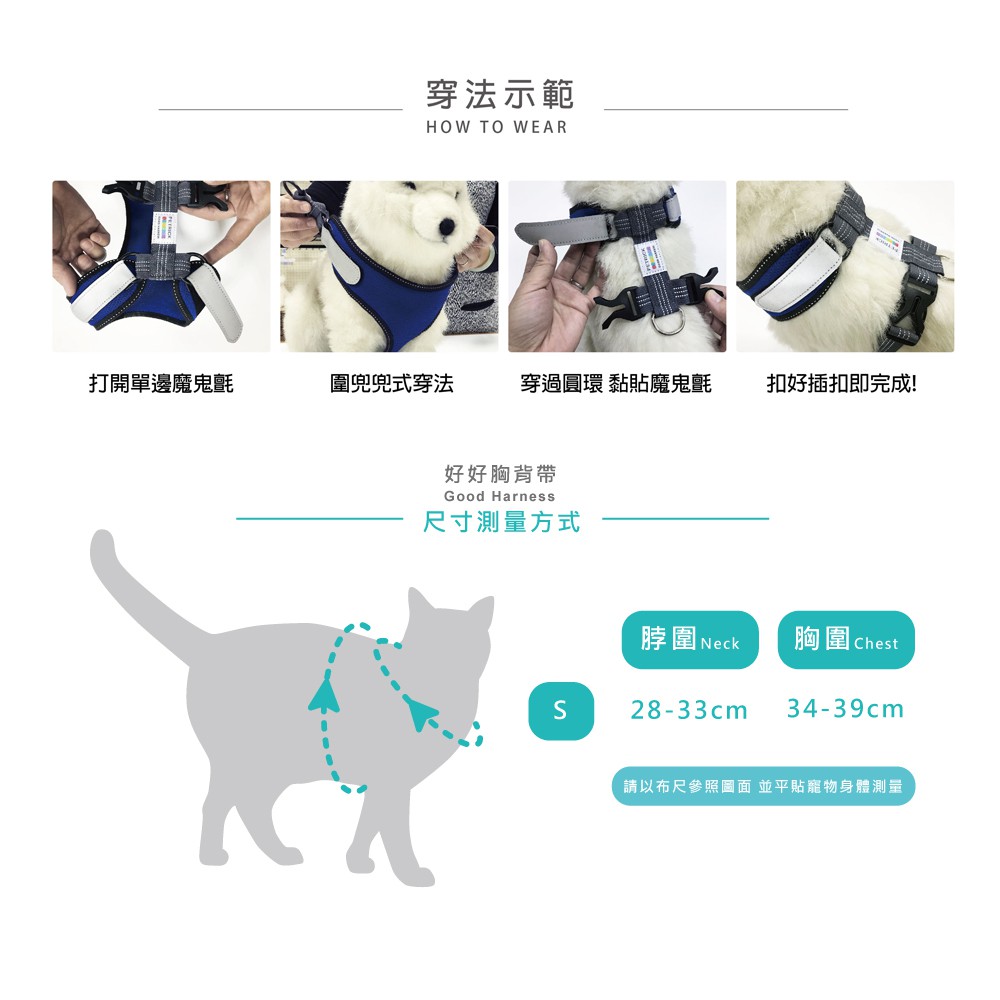 穿法示範
HOW TO WEAR

打開單邊魔鬼氈

圍兜兜式穿法

穿過圓環 黏貼魔鬼氈

扣好插扣即完成!

好好胸背帶
Good Harness
尺寸測量方式

| | 脖圍 Neck | 胸圍 Chest |
|---|---|---|
| S | 28-33cm | 34-39cm |

請以布尺參照圖面 並平貼寵物身體測量