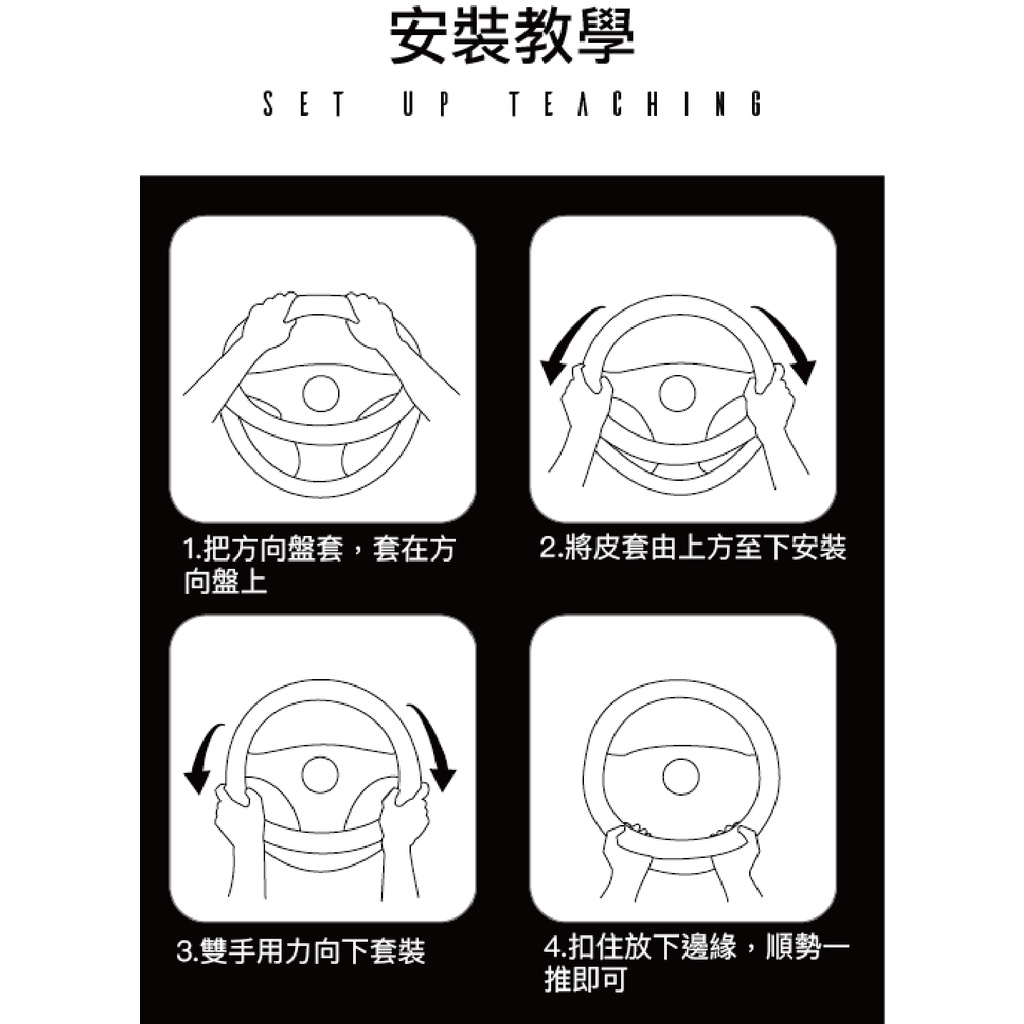 安裝教學

SET UP TEACHING

1.把方向盤套，套在方向盤上

2.將皮套由上方至下安裝

3.雙手用力向下套裝

4.扣住放下邊緣，順勢一推即可