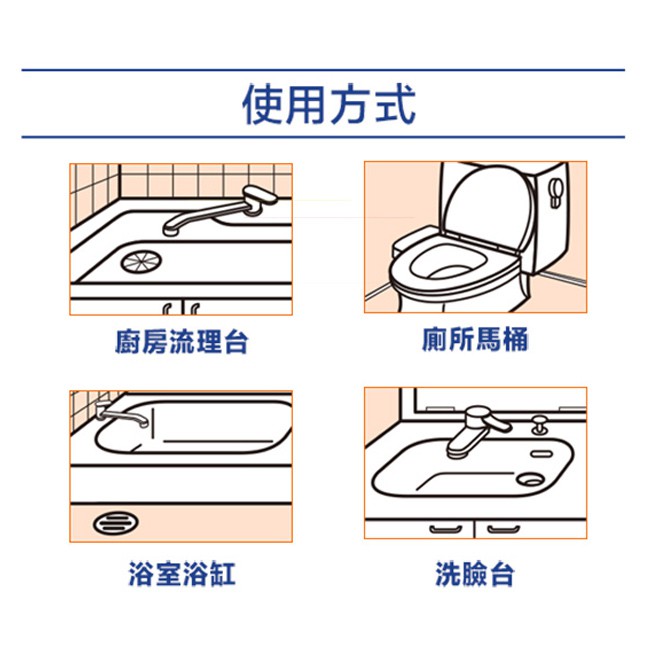 使用方式

廚房流理台

廁所馬桶

浴室浴缸

洗臉台