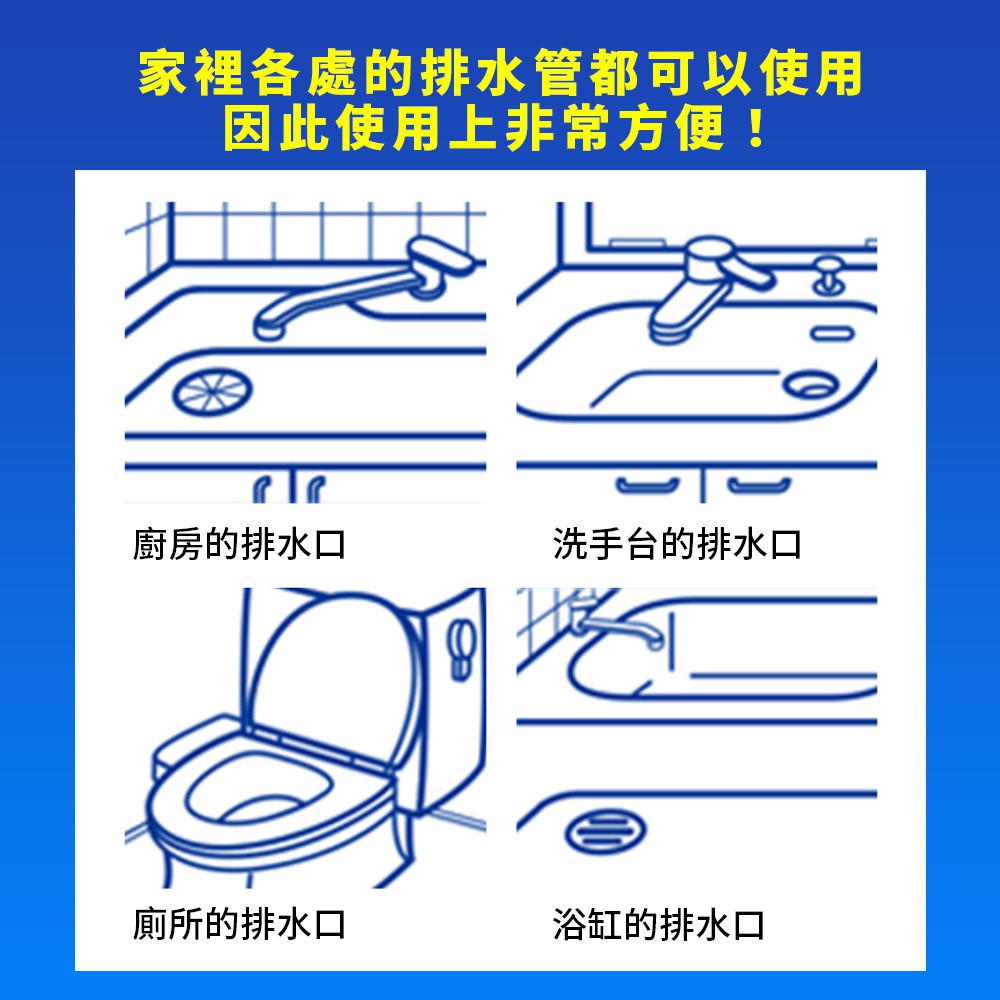 家裡各處的排水管都可以使用
因此使用上非常方便！

廚房的排水口

洗手台的排水口

廁所的排水口

浴缸的排水口