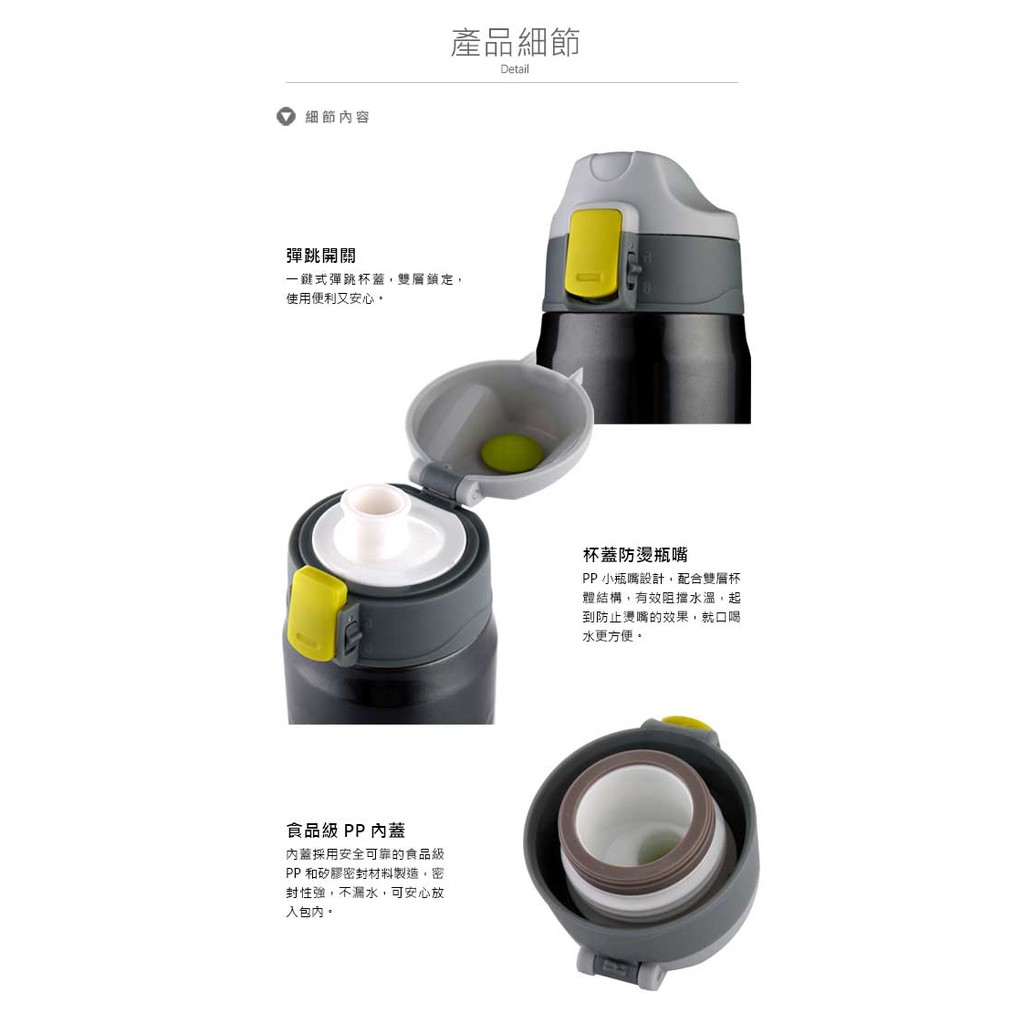 產品細節
Detail

細節內容

彈跳開關
一鍵式彈跳杯蓋，雙層鎖定，使用便利又安心。

杯蓋防燙瓶嘴
PP 小瓶嘴設計，配合雙層杯體結構，有效阻擋水溫，起到防止燙嘴的效果，就口喝水更方便。

食品級 PP 內蓋
內蓋採用安全可靠的食品級 PP 和矽膠密封材料製造，密封性強，不漏水，可安心放入包內。