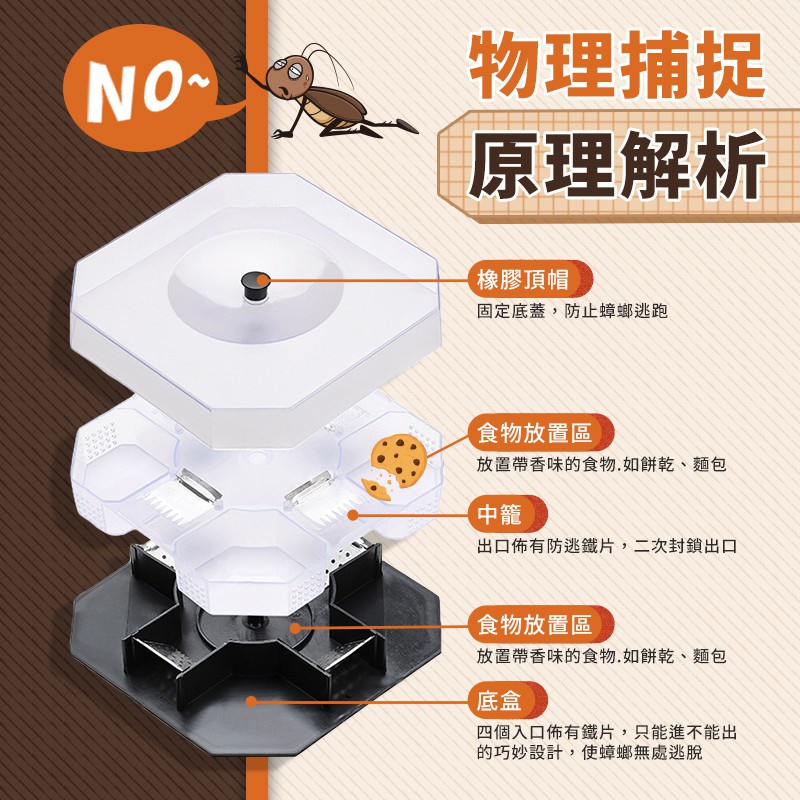 NO~

物理捕捉

原理解析

橡膠頂帽

固定底蓋，防止蟑螂逃跑

食物放置區

放置帶香味的食物.如餅乾、麵包

中籠

出口佈有防逃鐵片，二次封鎖出口

食物放置區

放置帶香味的食物.如餅乾、麵包

底盒

四個入口佈有鐵片，只能進不能出的巧妙設計，使蟑螂無處逃脫