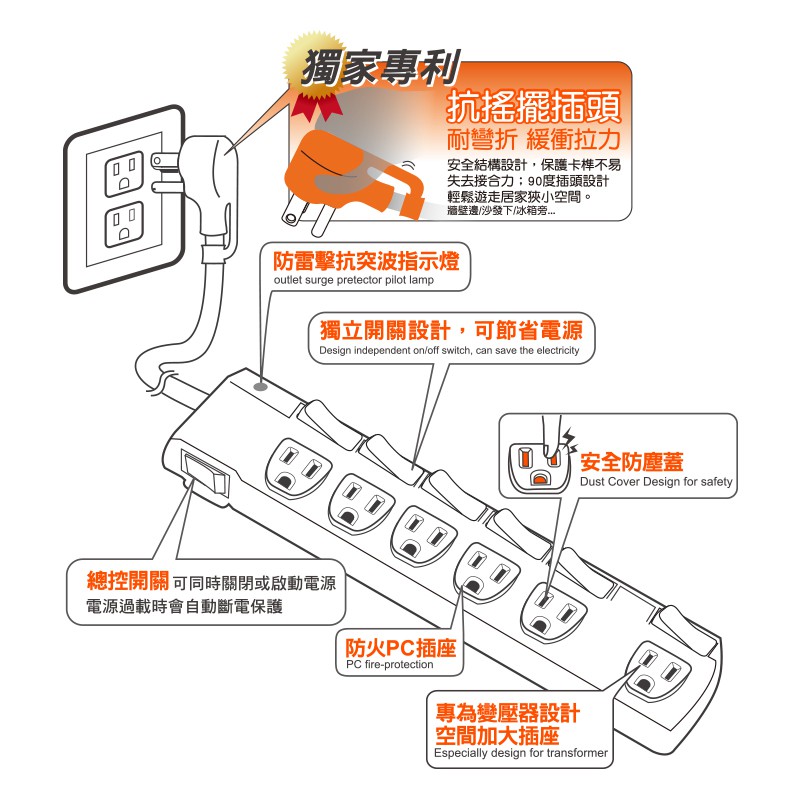 獨家專利

抗搖擺插頭
耐彎折 緩衝拉力

安全結構設計，保護卡榫不易失去接合力；90度插頭設計輕鬆遊走居家狹小空間。
牆壁邊/沙發下/冰箱旁...

防雷擊抗突波指示燈
outlet surge pretector pilot lamp

獨立開關設計，可節省電源
Design independent on/off switch, can save the electricity

安全防塵蓋
Dust Cover Design for safety

總控開關 可同時關閉或啟動電源
電源過載時會自動斷電保護

防火PC插座
PC fire-protection

專為變壓器設計
空間加大插座
Especially design for transformer