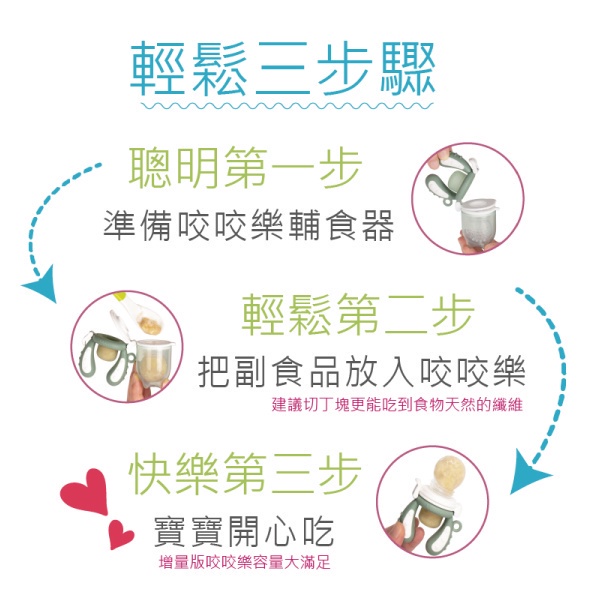 輕鬆三步驟

聰明第一步
準備咬咬樂輔食器

輕鬆第二步
把副食品放入咬咬樂
建議切丁塊更能吃到食物天然的纖維

快樂第三步
寶寶開心吃
增量版咬咬樂容量大滿足