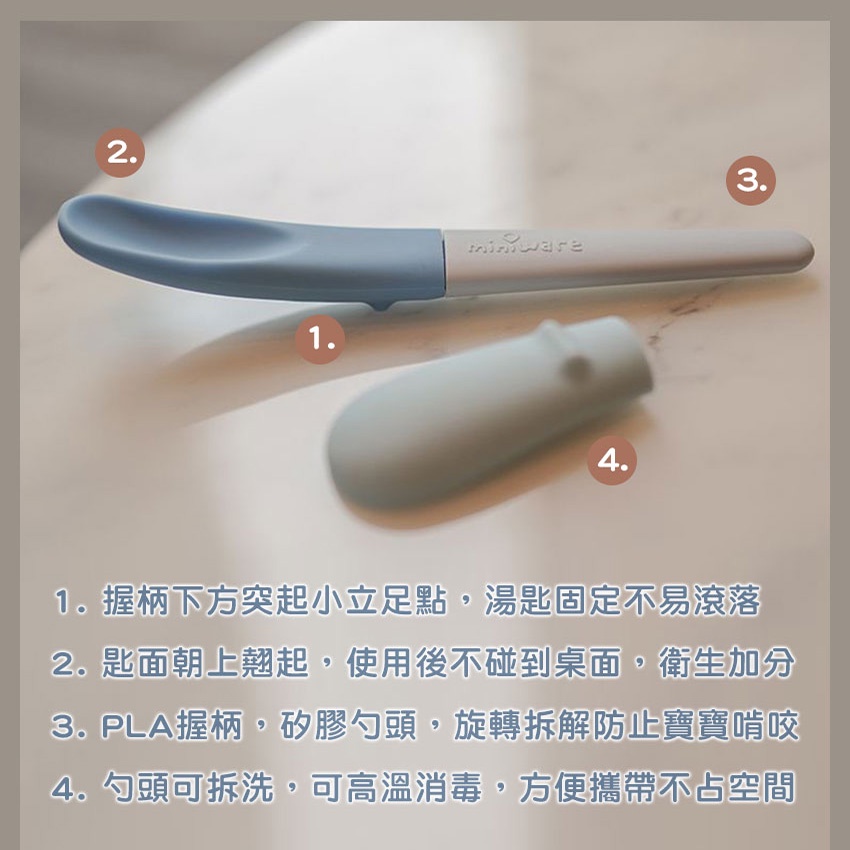 2.

3.

miniware

1.

4.

1. 握柄下方突起小立足點，湯匙固定不易滾落

2. 匙面朝上翹起，使用後不碰到桌面，衛生加分

3. PLA握柄，矽膠勺頭，旋轉拆解防止寶寶啃咬

4. 勺頭可拆洗，可高溫消毒，方便攜帶不占空間