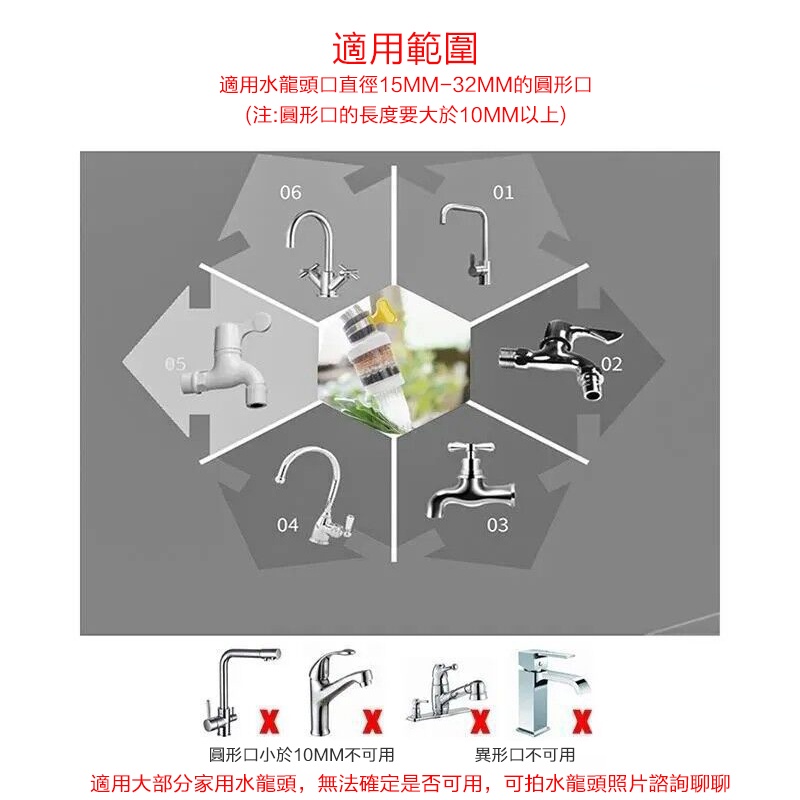 適用範圍
適用水龍頭口直徑15MM-32MM的圓形口
(注:圓形口的長度要大於10MM以上)

06
01
05
02
04
03

X X X X

圓形口小於10MM不可用
異形口不可用
適用大部分家用水龍頭，無法確定是否可用，可拍水龍頭照片諮詢聊聊