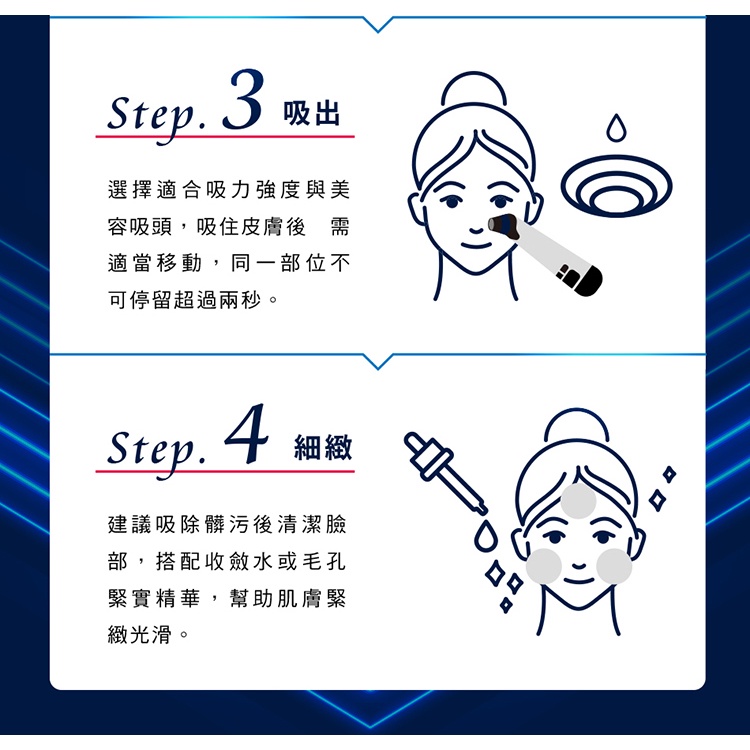 Step. 3 吸出

選擇適合吸力強度與美容吸頭，吸住皮膚後　需適當移動，同一部位不可停留超過兩秒。

Step. 4 細緻

建議吸除髒污後清潔臉部，搭配收斂水或毛孔緊實精華，幫助肌膚緊緻光滑。