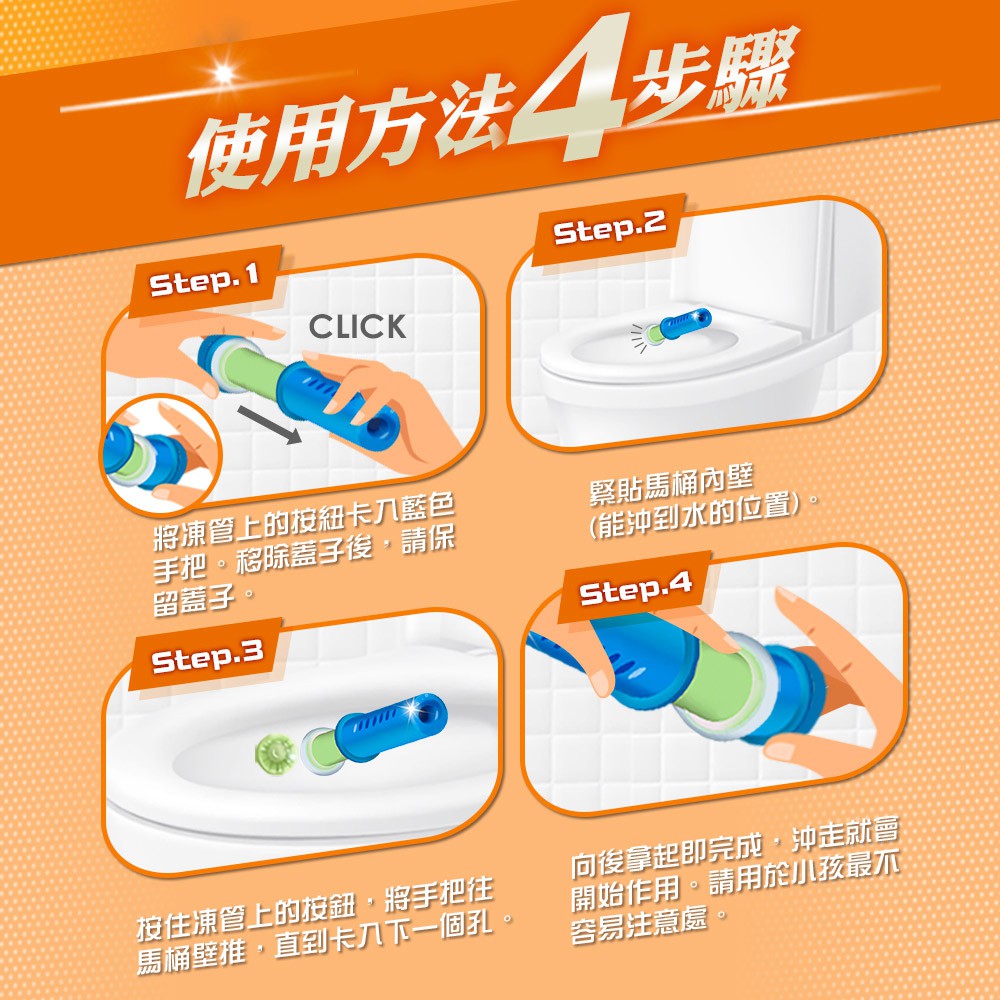 使用方法4步驟

Step.1

CLICK

將凍管上的按鈕卡入藍色手把。移除蓋子後，請保留蓋子。

Step.2

緊貼馬桶內壁
(能沖到水的位置)。

Step.3

按住凍管上的按鈕，將手把往馬桶壁推，直到卡入下一個孔。

Step.4

向後拿起即完成，沖走就會開始作用。請用於小孩最不容易注意處。