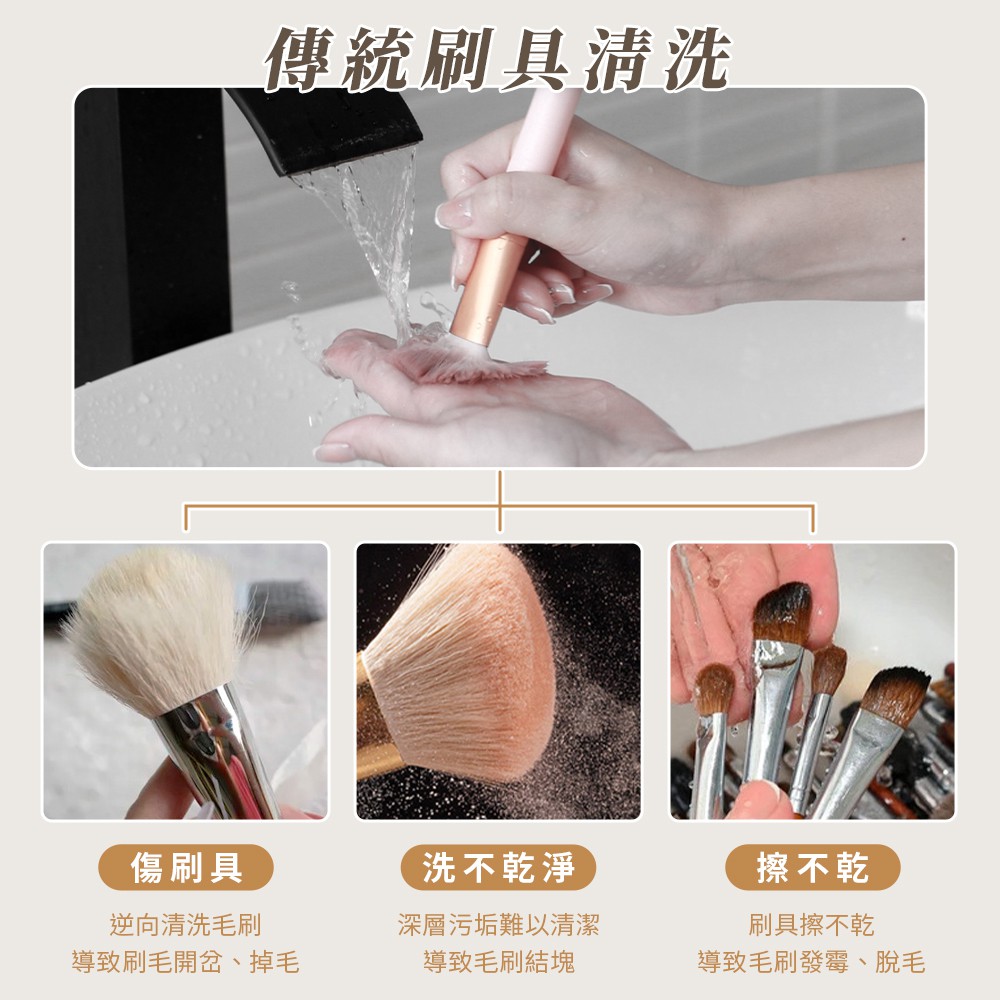 傳統刷具清洗

傷刷具

逆向清洗毛刷
導致刷毛開岔、掉毛

洗不乾淨

深層污垢難以清潔
導致毛刷結塊

擦不乾

刷具擦不乾
導致毛刷發霉、脫毛