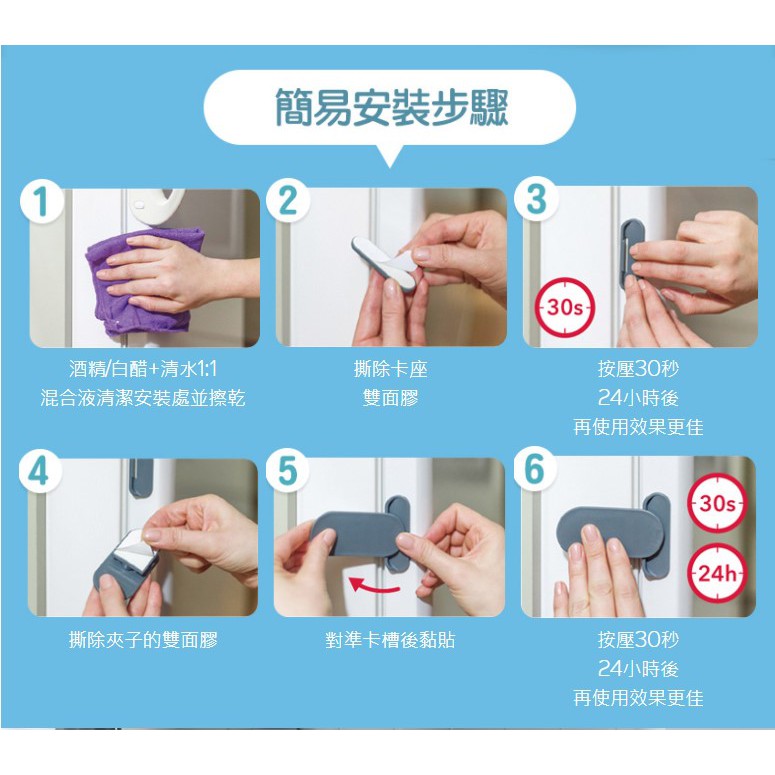 簡易安裝步驟

1

酒精/白醋+清水1:1
混合液清潔安裝處並擦乾

2

撕除卡座
雙面膠

3

30s

按壓30秒
24小時後
再使用效果更佳

4

撕除夾子的雙面膠

5

對準卡槽後黏貼

6

30s

24h

按壓30秒
24小時後
再使用效果更佳