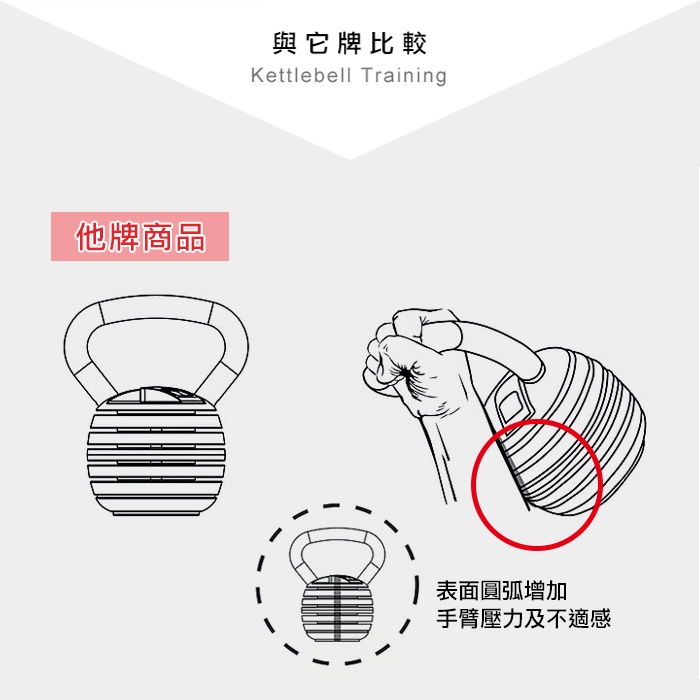 與它牌比較
Kettlebell Training

他牌商品

表面圓弧增加
手臂壓力及不適感