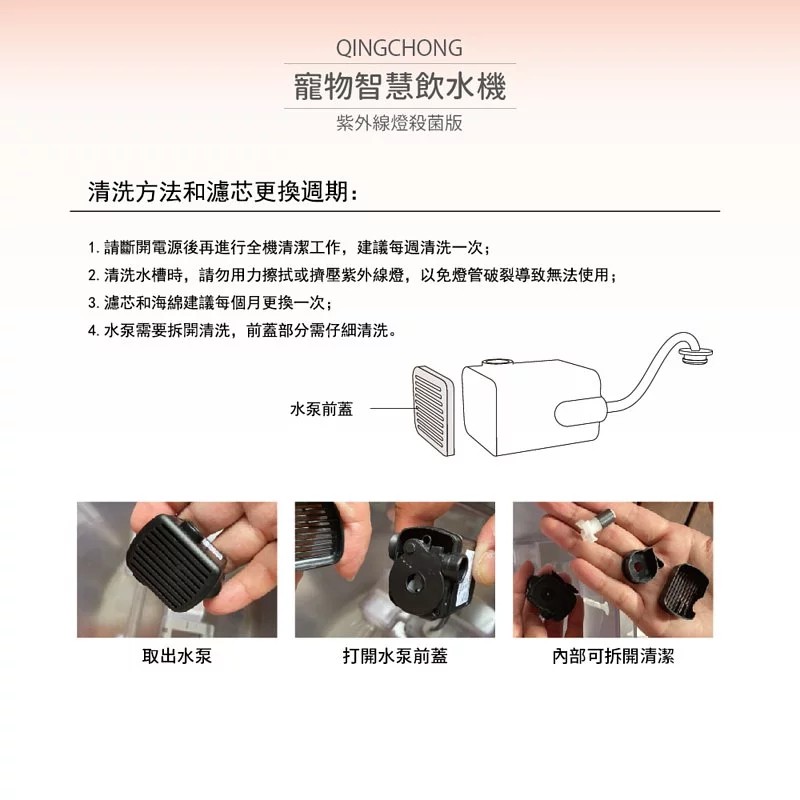 QINGCHONG
寵物智慧飲水機
紫外線燈殺菌版

清洗方法和濾芯更換週期：

1. 請斷開電源後再進行全機清潔工作，建議每週清洗一次；
2. 清洗水槽時，請勿用力擦拭或擠壓紫外線燈，以免燈管破裂導致無法使用；
3. 濾芯和海綿建議每個月更換一次；
4. 水泵需要拆開清洗，前蓋部分需仔細清洗。

水泵前蓋

取出水泵

打開水泵前蓋

內部可拆開清潔