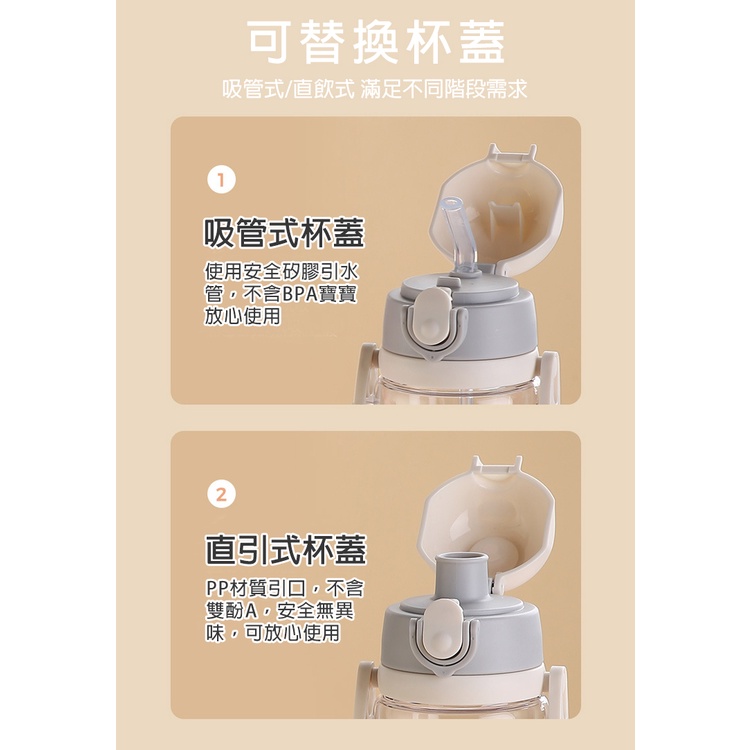 可替換杯蓋

吸管式/直飲式 滿足不同階段需求

1

吸管式杯蓋

使用安全矽膠引水管，不含BPA寶寶放心使用

2

直引式杯蓋

PP材質引口，不含雙酚A，安全無異味，可放心使用