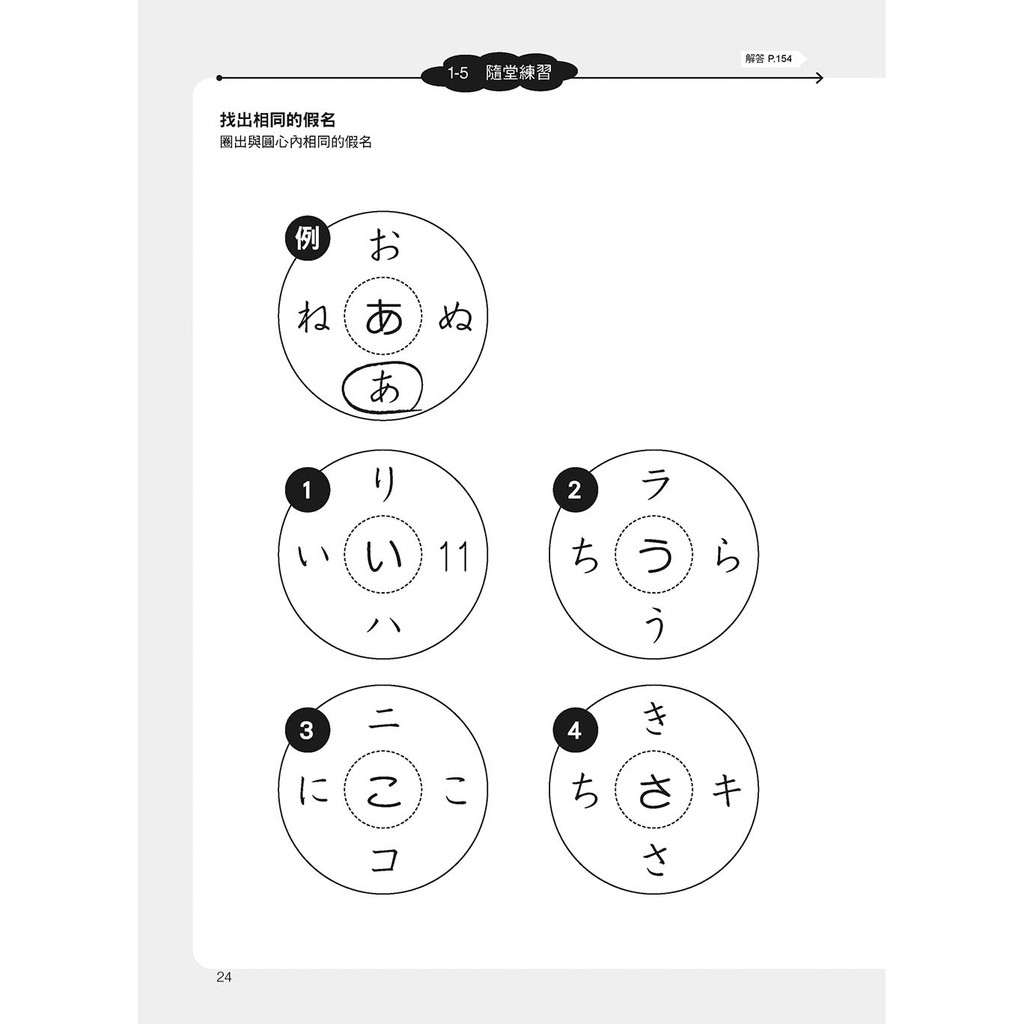 1-5 隨堂練習

解答 P.154

找出相同的假名
圈出與圓心內相同的假名

例
お
ね あ ぬ
あ

1
り
い い 11
ハ

2
ラ
ち う ら
う

3
ニ
に こ こ
コ

4
き
ち さ キ
さ

24