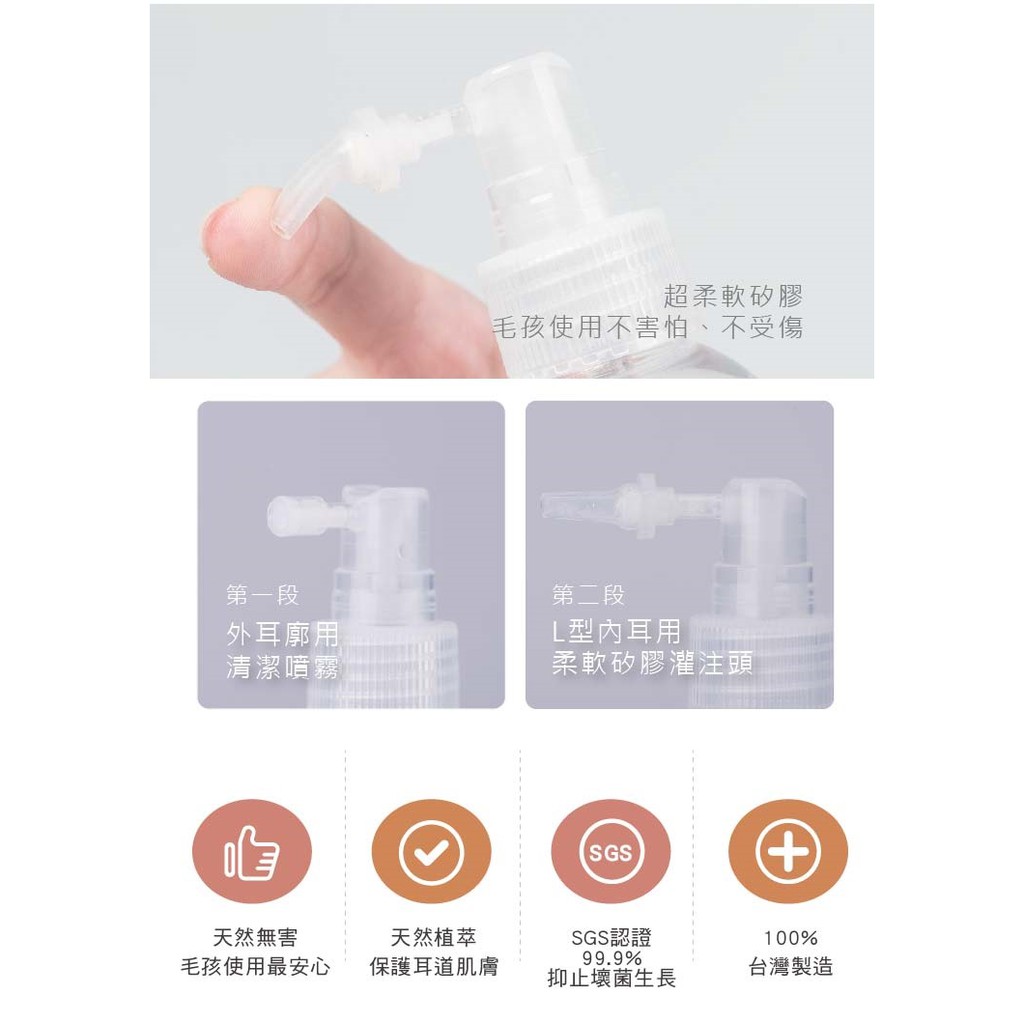 超柔軟矽膠
毛孩使用不害怕、不受傷

第一段
外耳廓用
清潔噴霧

第二段
L型內耳用
柔軟矽膠灌注頭

天然無害
毛孩使用最安心

天然植萃
保護耳道肌膚

SGS
SGS認證
99.9%
抑止壞菌生長

100%
台灣製造