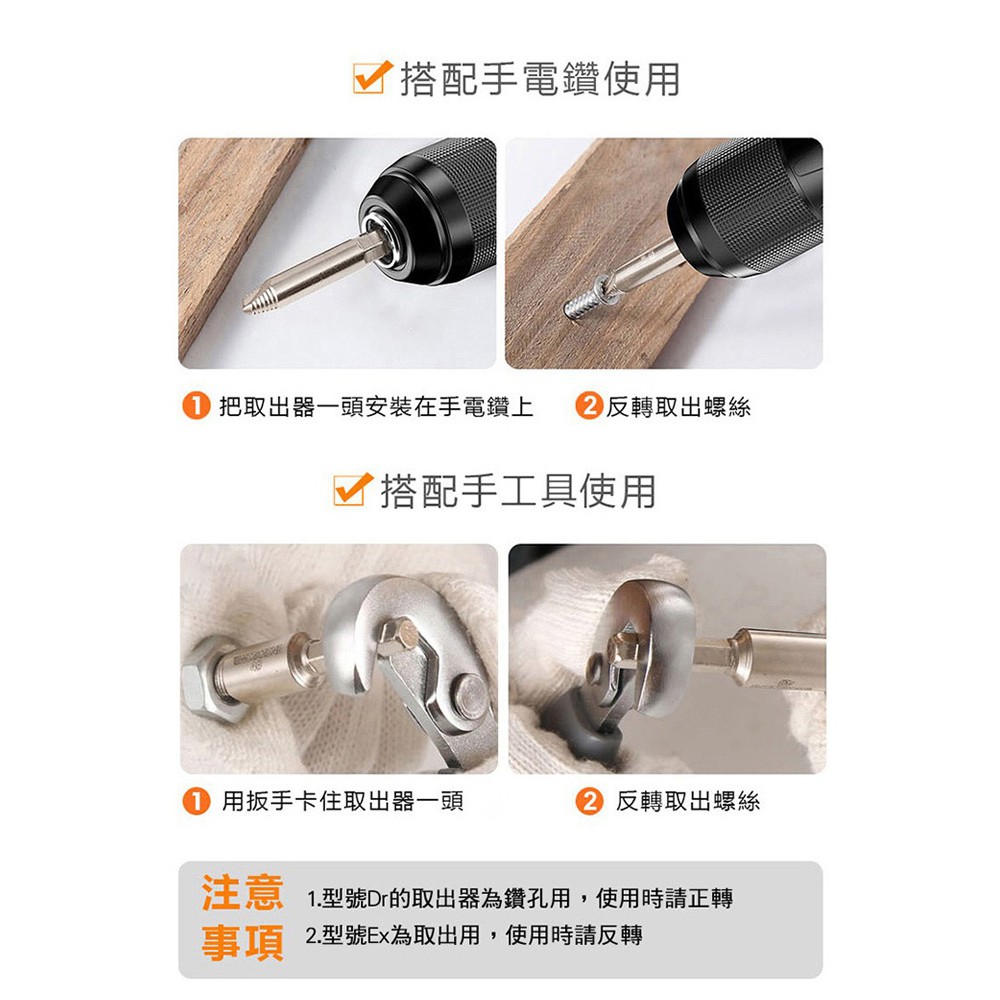 搭配手電鑽使用

1 把取出器一頭安裝在手電鑽上

2 反轉取出螺絲

搭配手工具使用

1 用扳手卡住取出器一頭

2 反轉取出螺絲

注意事項

1.型號Dr的取出器為鑽孔用，使用時請正轉

2.型號Ex為取出用，使用時請反轉