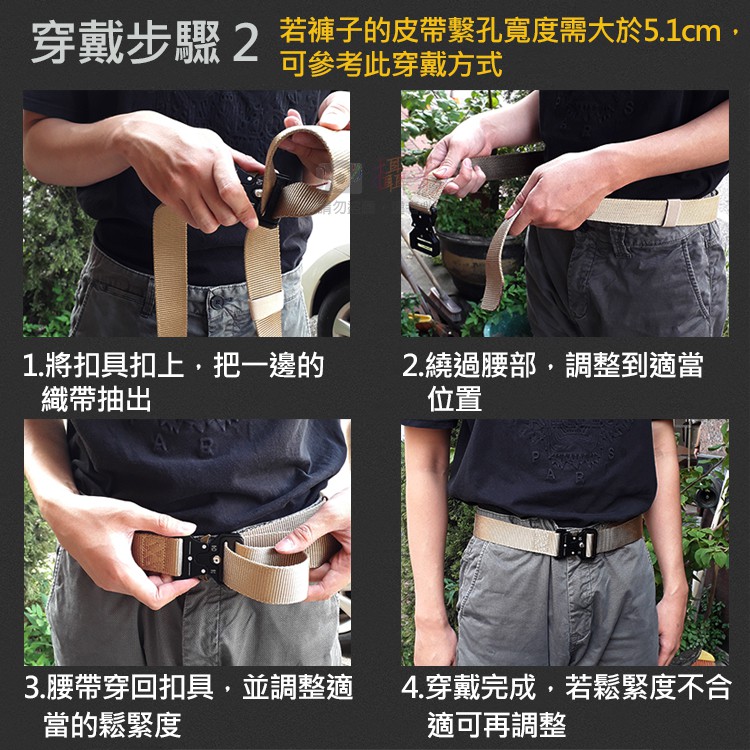 穿戴步驟 2

若褲子的皮帶繫孔寬度需大於5.1cm，可參考此穿戴方式

1.將扣具扣上，把一邊的織帶抽出

2.繞過腰部，調整到適當位置

3.腰帶穿回扣具，並調整適當的鬆緊度

4.穿戴完成，若鬆緊度不合適可再調整