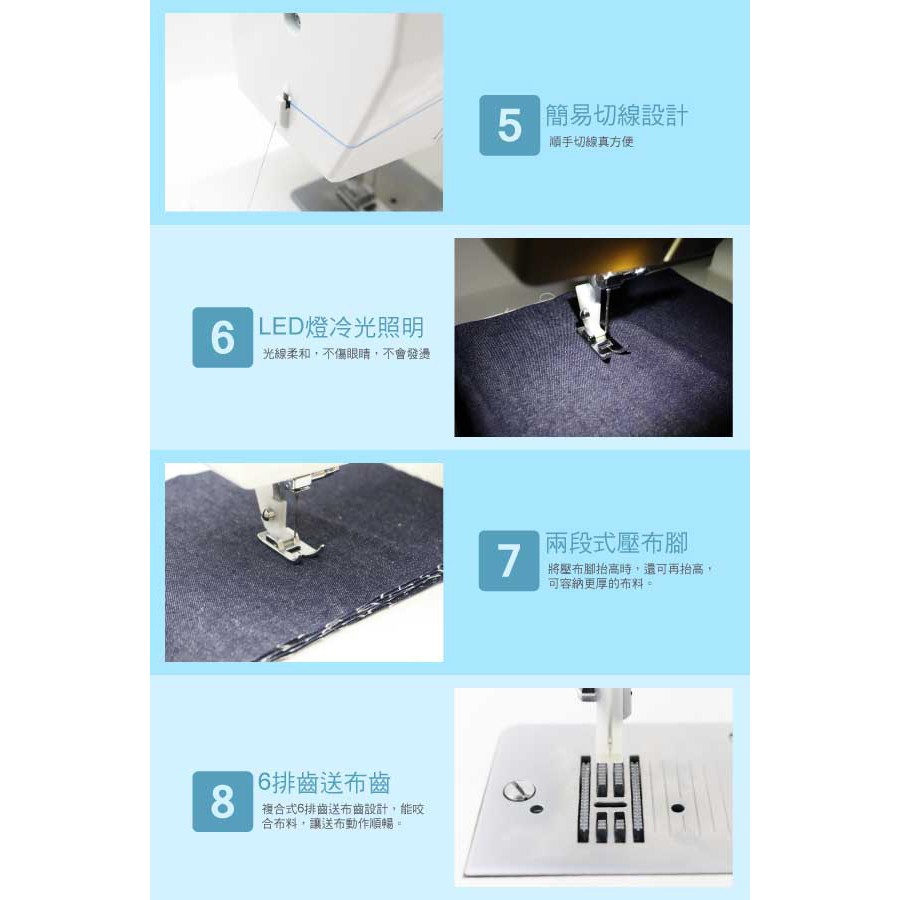 5
簡易切線設計
順手切線真方便

6
LED燈冷光照明
光線柔和，不傷眼睛，不會發燙

7
兩段式壓布腳
將壓布腳抬高時，還可再抬高，可容納更厚的布料。

8
6排齒送布齒
複合式6排齒送布齒設計，能咬合布料，讓送布動作順暢。