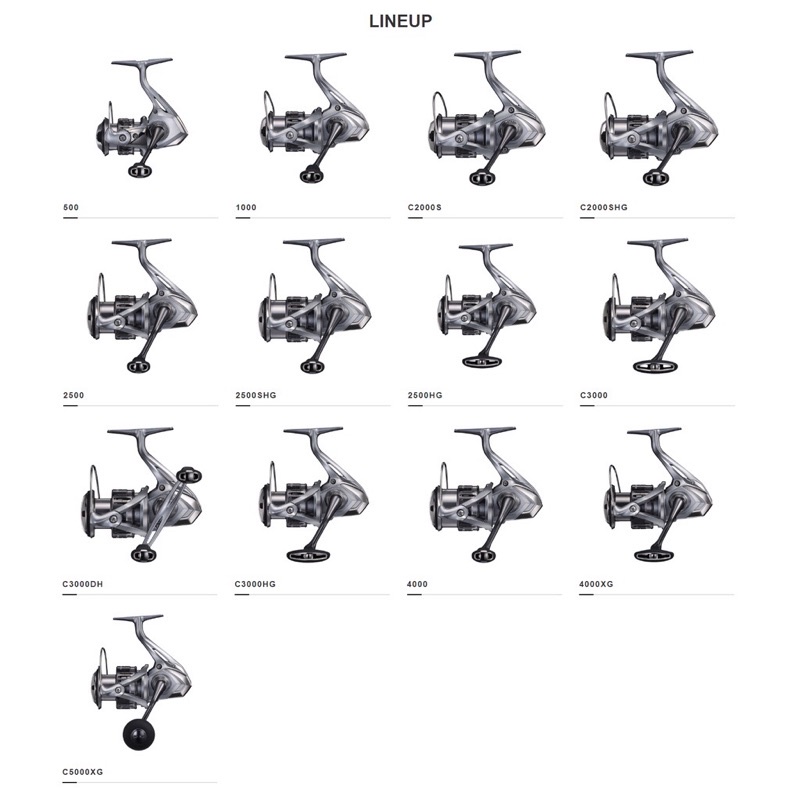 LINEUP

500

1000

C2000S

C2000SHG

2500

2500SHG

2500HG

C3000

C3000DH

C3000HG

4000

4000XG

C5000XG