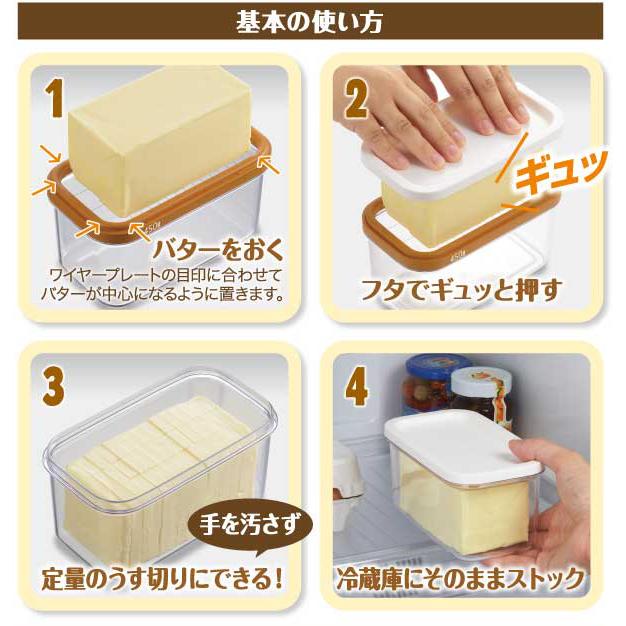 基本の使い方

1

450g

バターをおく

ワイヤープレートの目印に合わせてバターが中心になるように置きます。

2

ギュッ

450g

フタでギュッと押す

3

手を汚さず

定量のうす切りにできる!

4

冷蔵庫にそのままストック