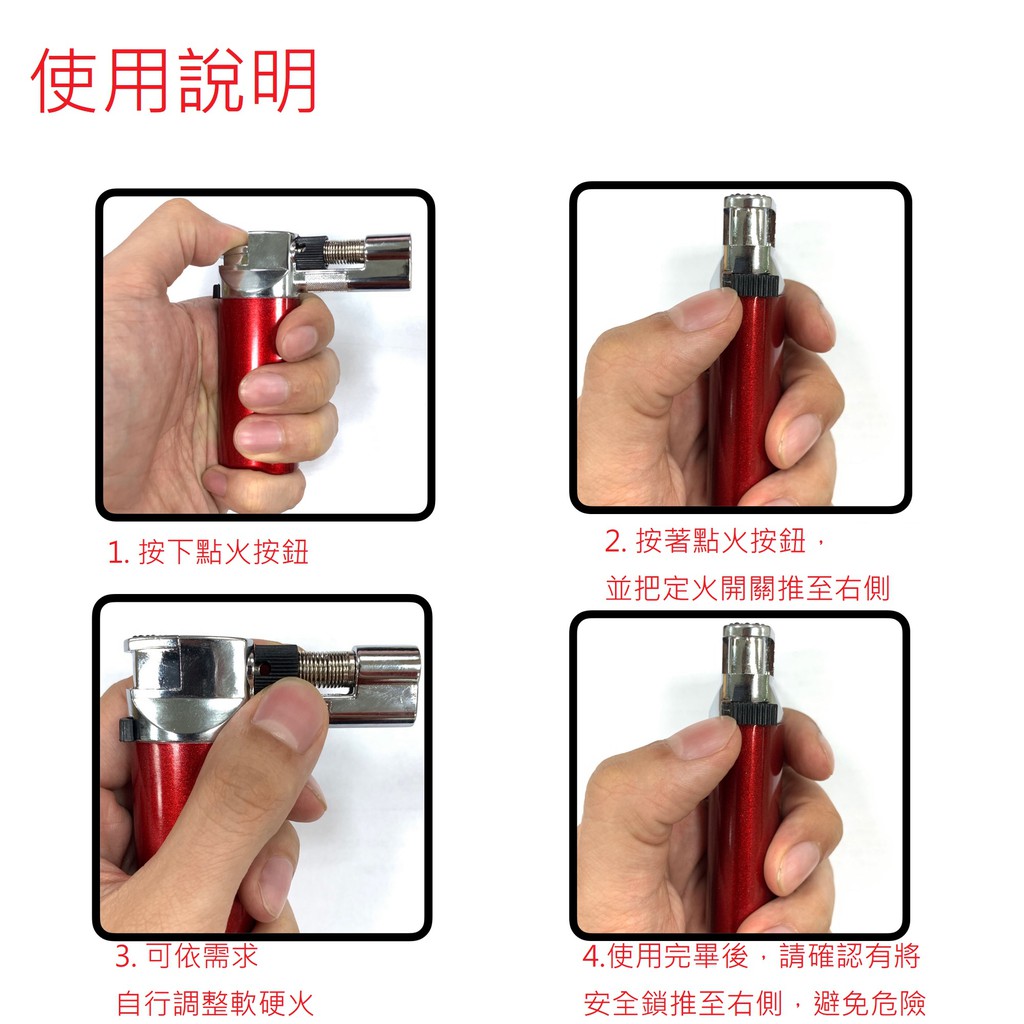 使用說明

1. 按下點火按鈕

2. 按著點火按鈕，
並把定火開關推至右側

3. 可依需求
自行調整軟硬火

4.使用完畢後，請確認有將
安全鎖推至右側，避免危險