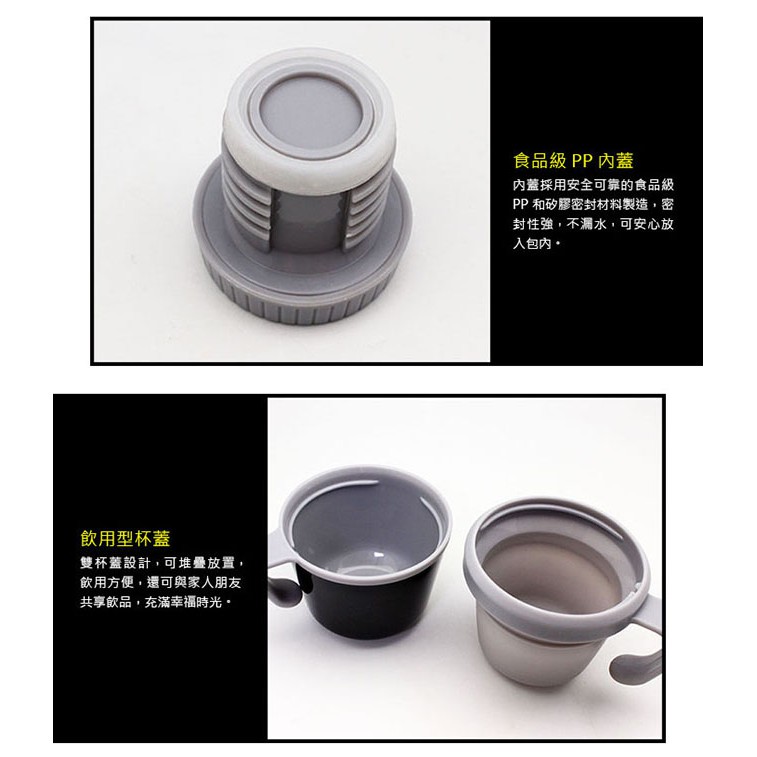 食品級 PP 內蓋

內蓋採用安全可靠的食品級 PP 和矽膠密封材料製造，密封性強，不漏水，可安心放入包內。

飲用型杯蓋

雙杯蓋設計，可堆疊放置，飲用方便，還可與家人朋友共享飲品，充滿幸福時光。