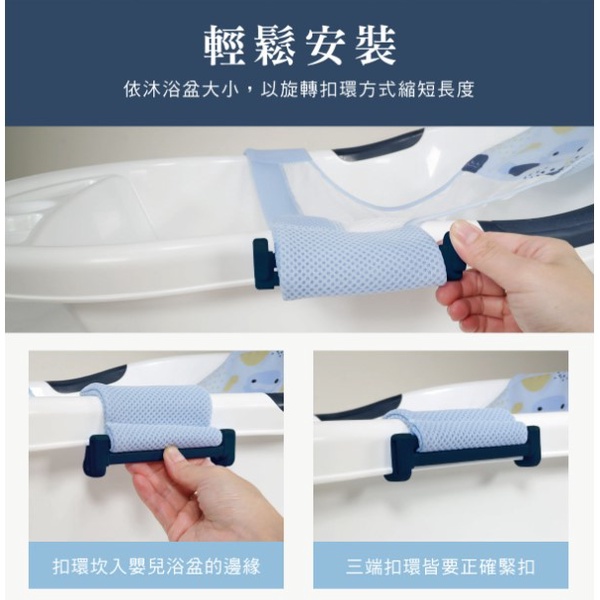 輕鬆安裝

依沐浴盆大小，以旋轉扣環方式縮短長度

扣環坎入嬰兒浴盆的邊緣

三端扣環皆要正確緊扣